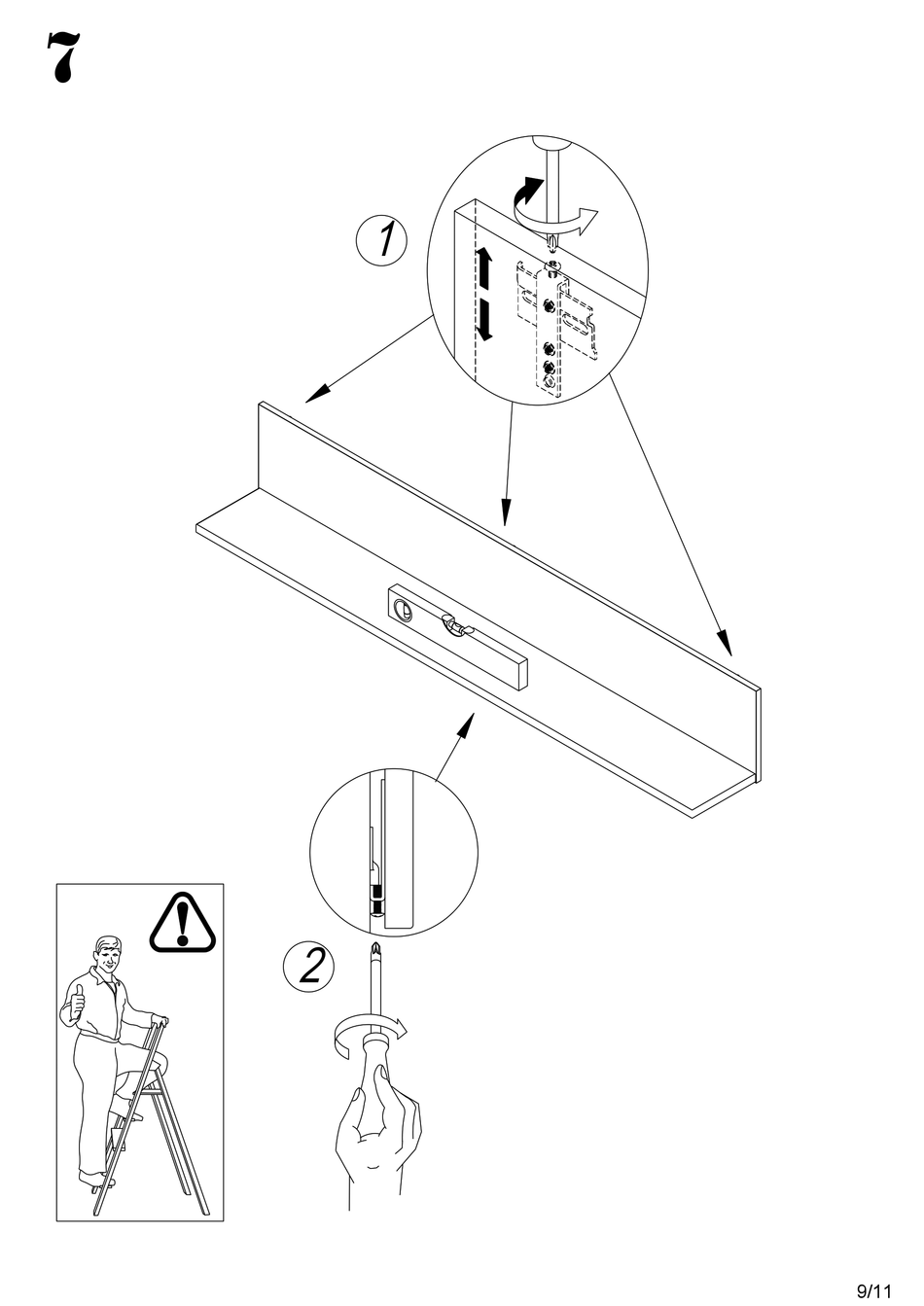 7

1

2

9/11