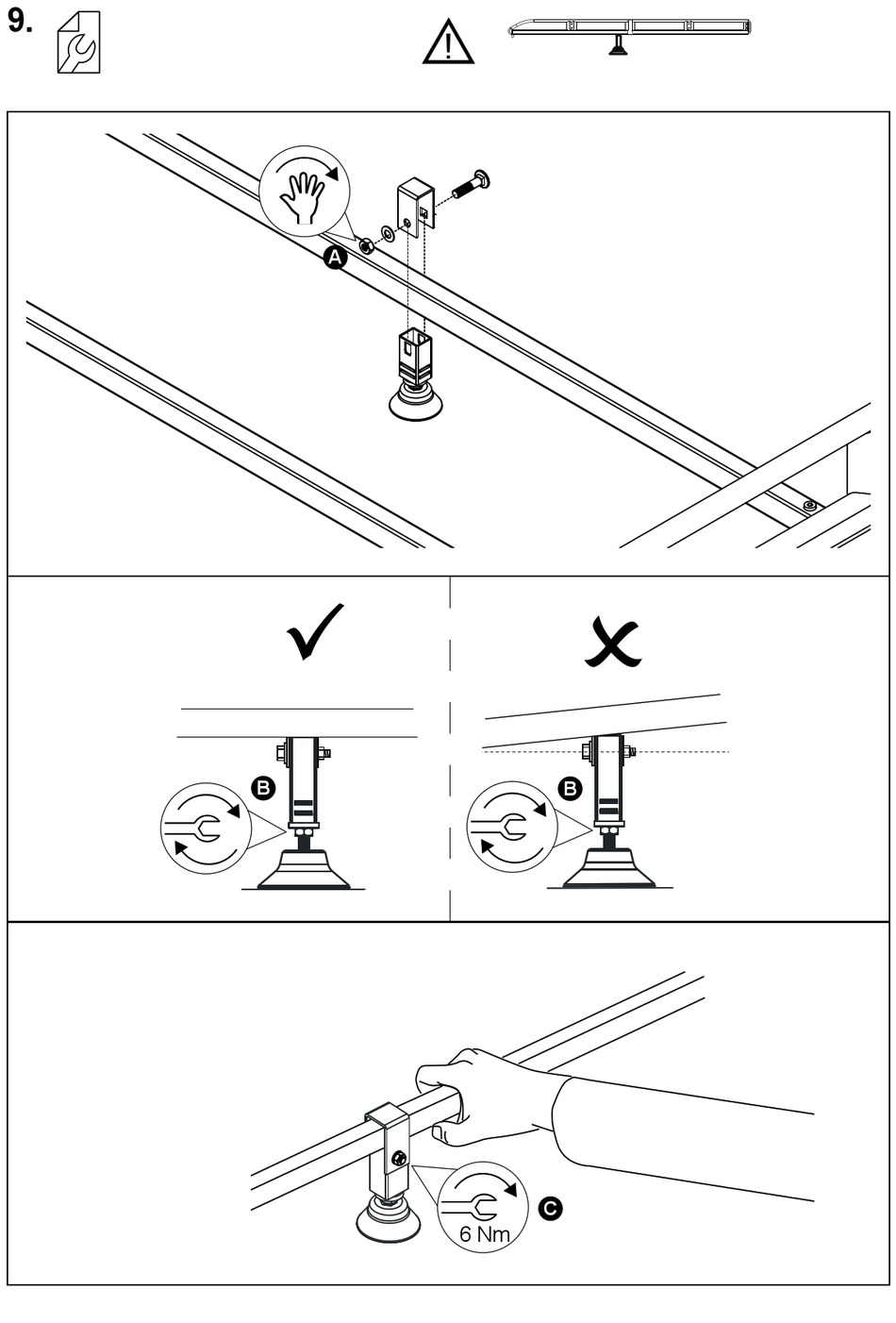 9.

A

B

B

6 Nm

C