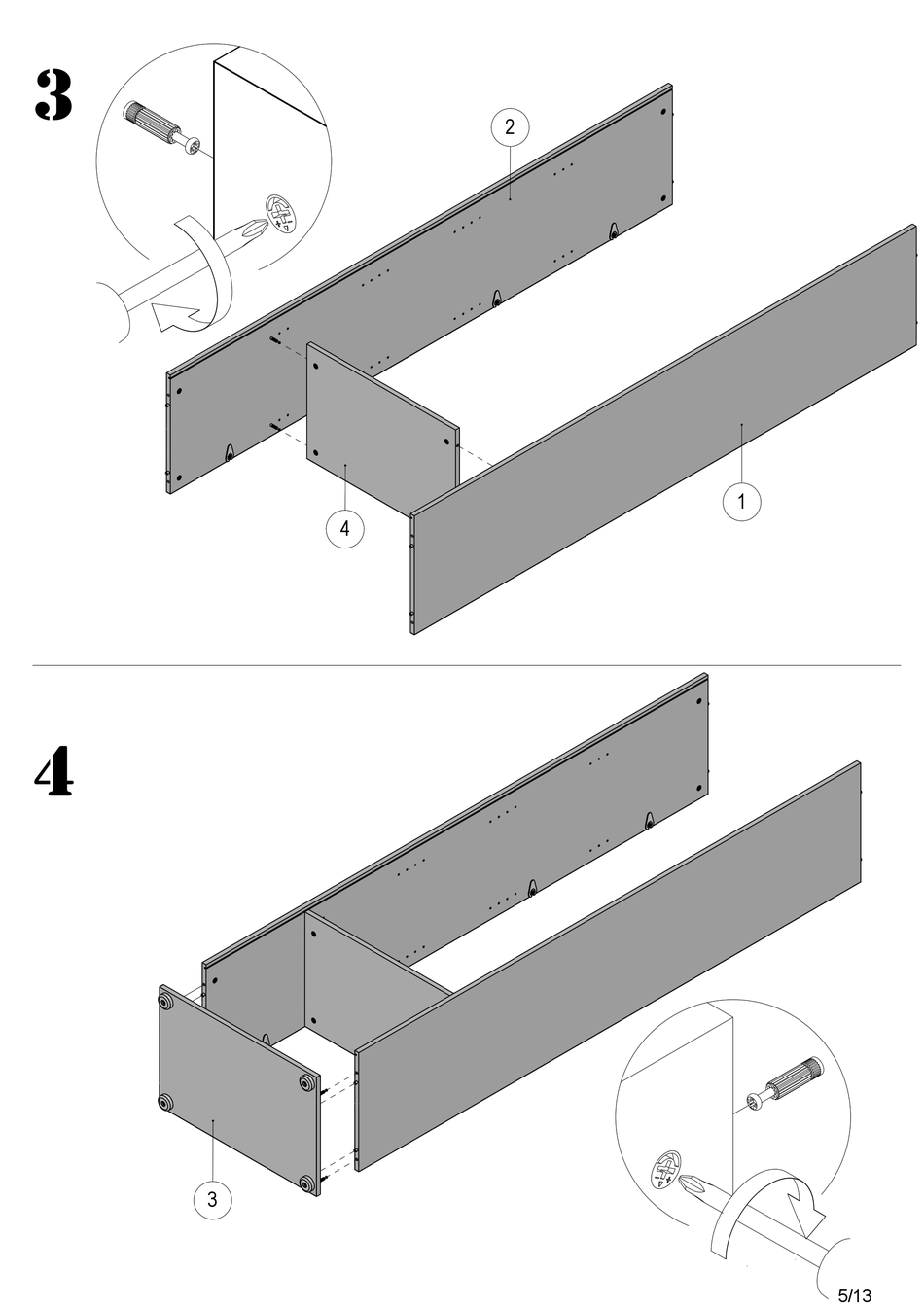 3

2

4

1

4

3

5/13