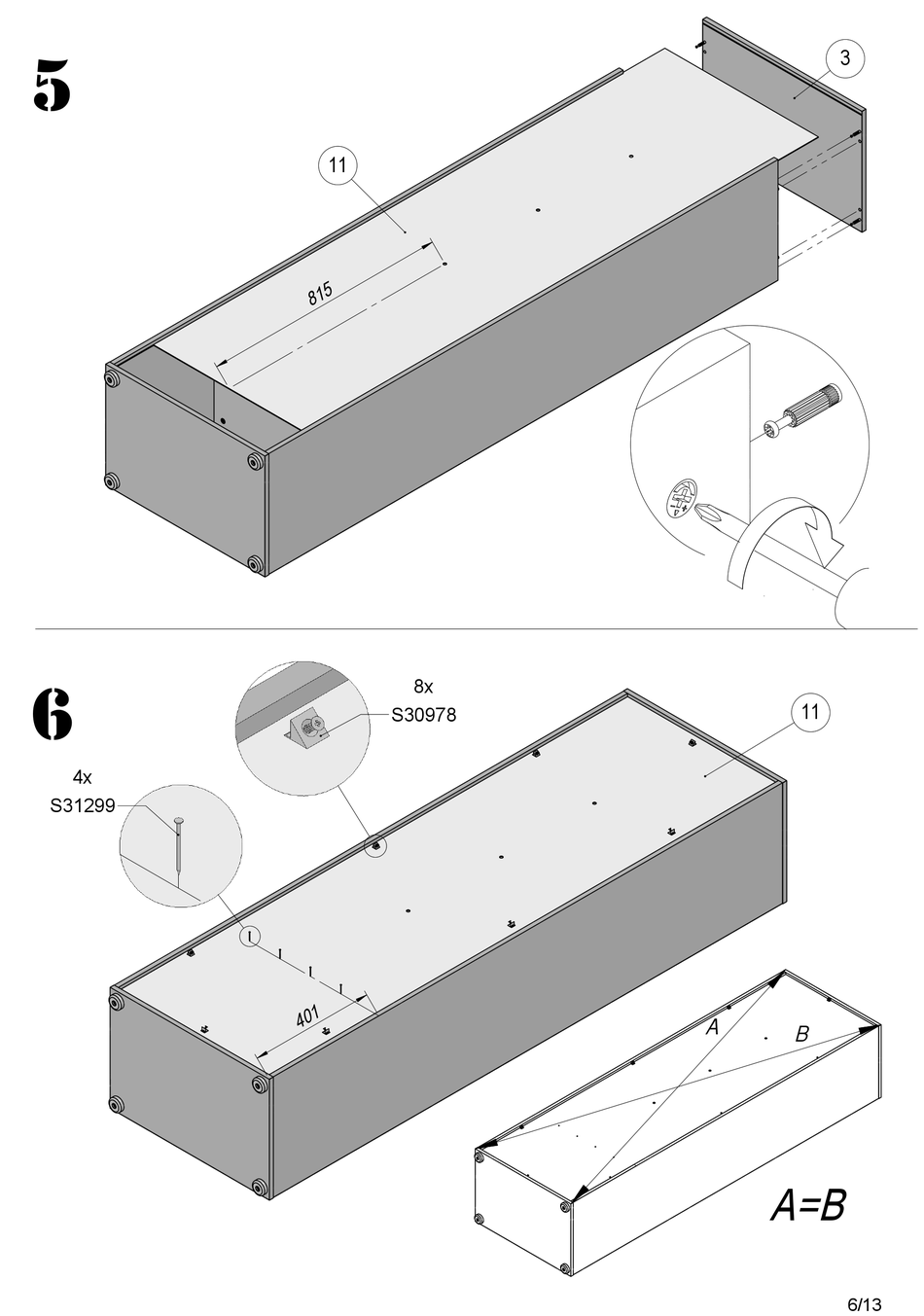 5

3

11

815

6

8x
S30978

11

4x
S31299

401

A

B

A=B

6/13