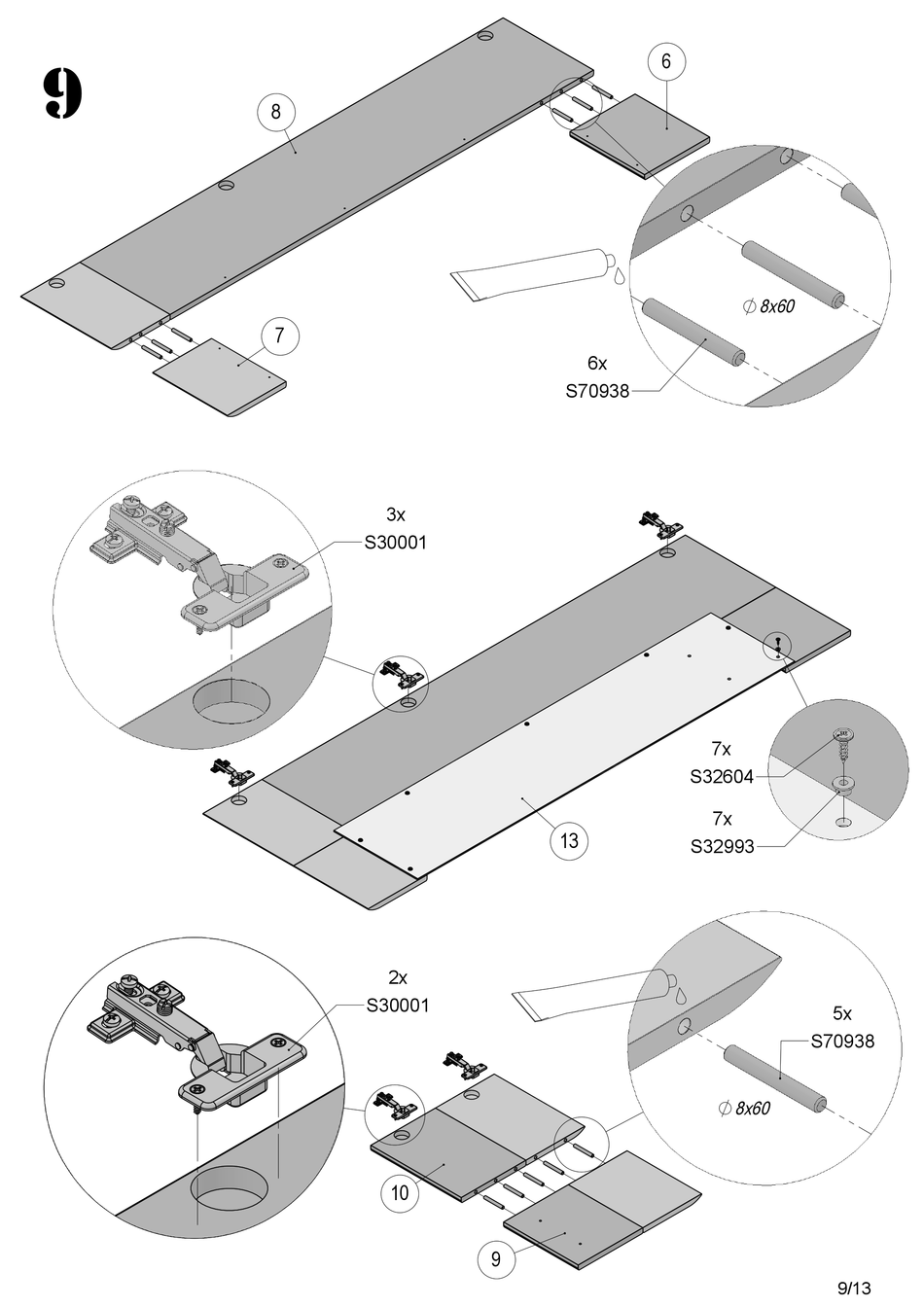 9

8

6

7

$\varnothing$ 8x60

6x
S70938

3x
S30001

7x
S32604

7x
S32993

13

2x
S30001

5x
S70938

$\varnothing$ 8x60

10

9

9/13