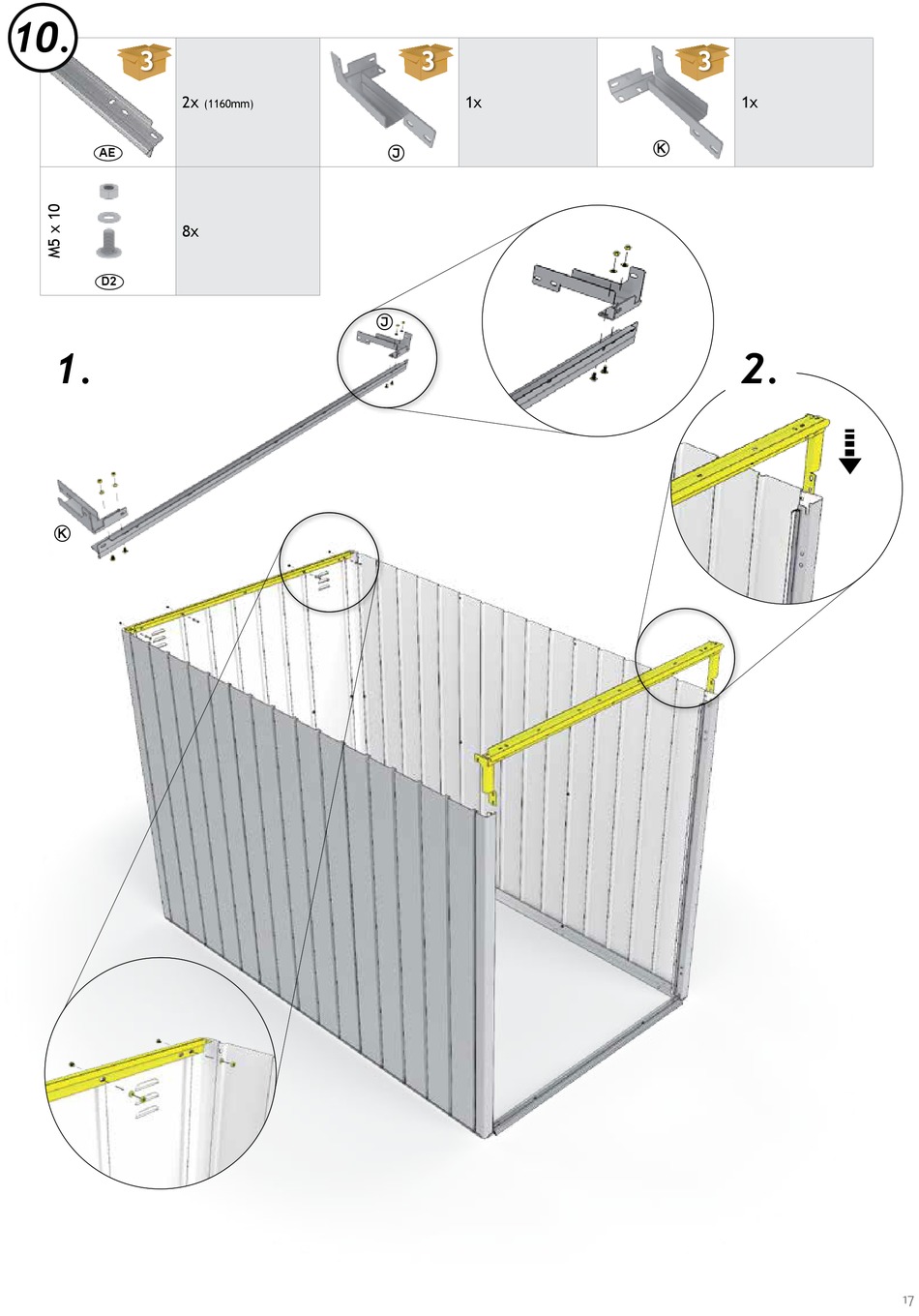 10.

3

AE

2x (1160mm)

3

J

1x

3

K

1x

M5 x 10

D2

8x

1.

J

K

2.

17