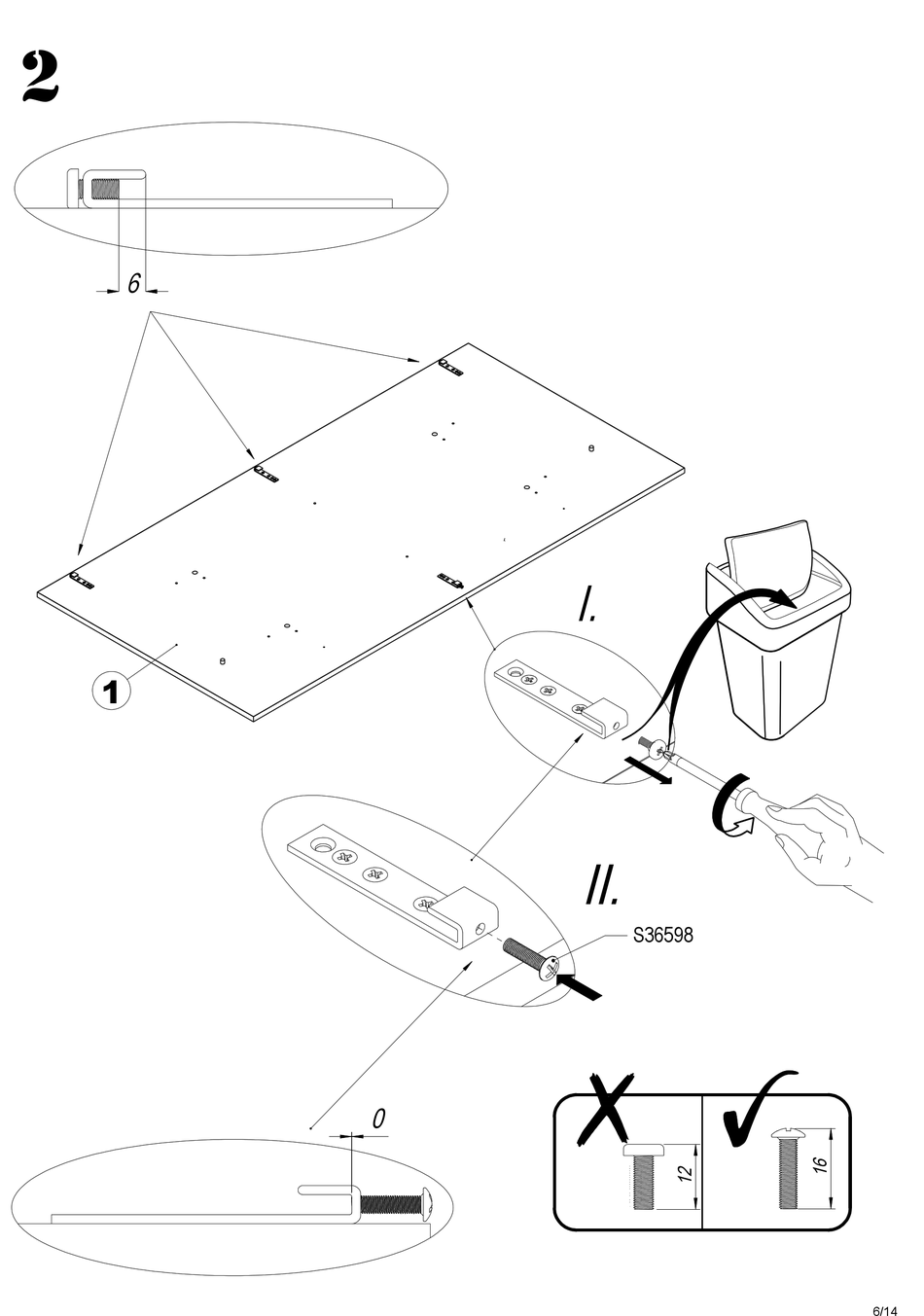 2

6

1

I.

II.

S36598

0

12

16

6/14