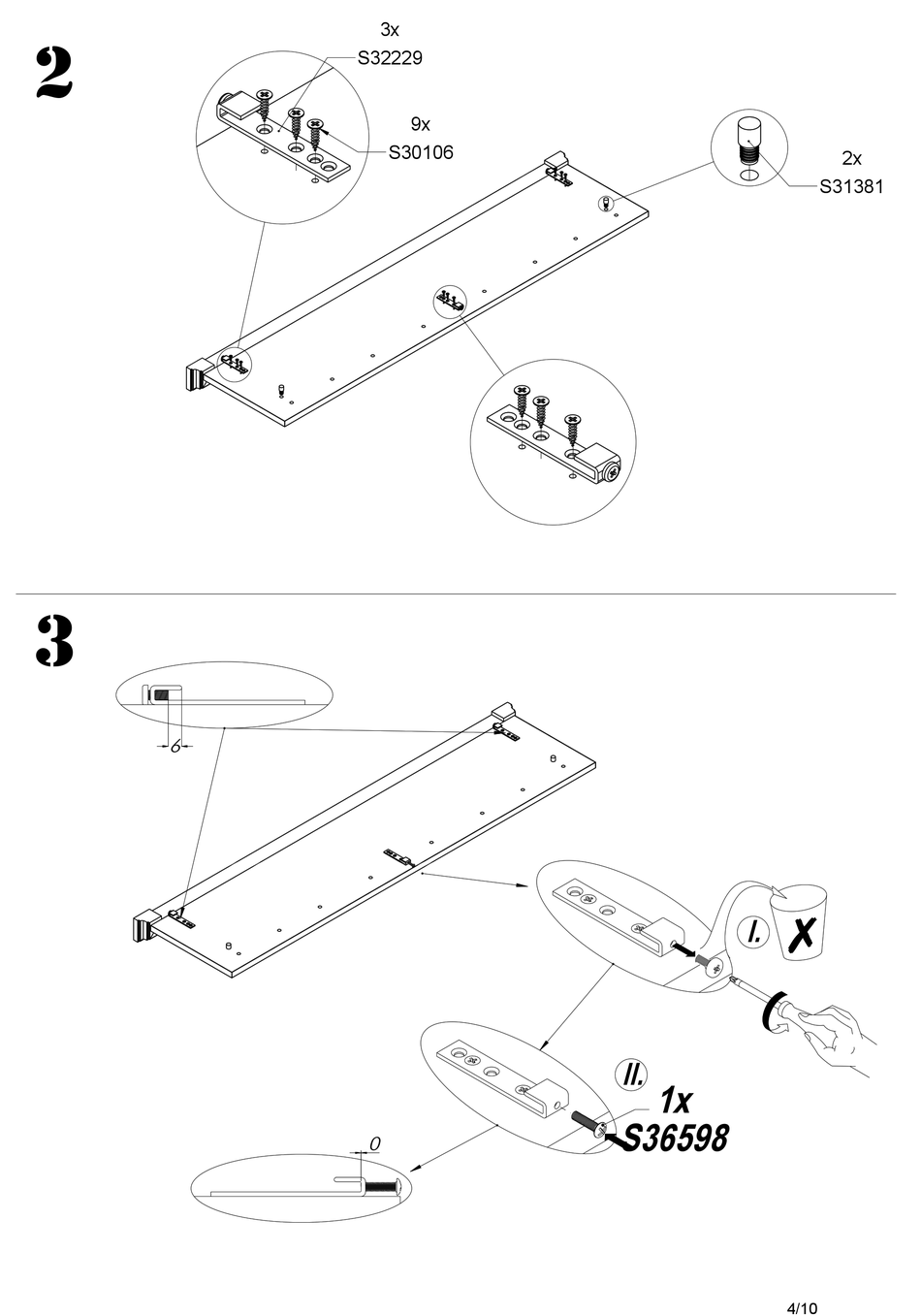 2

3x
S32229

9x
S30106

2x
S31381

3

6

I.

II.

1x
S36598

0

4/10