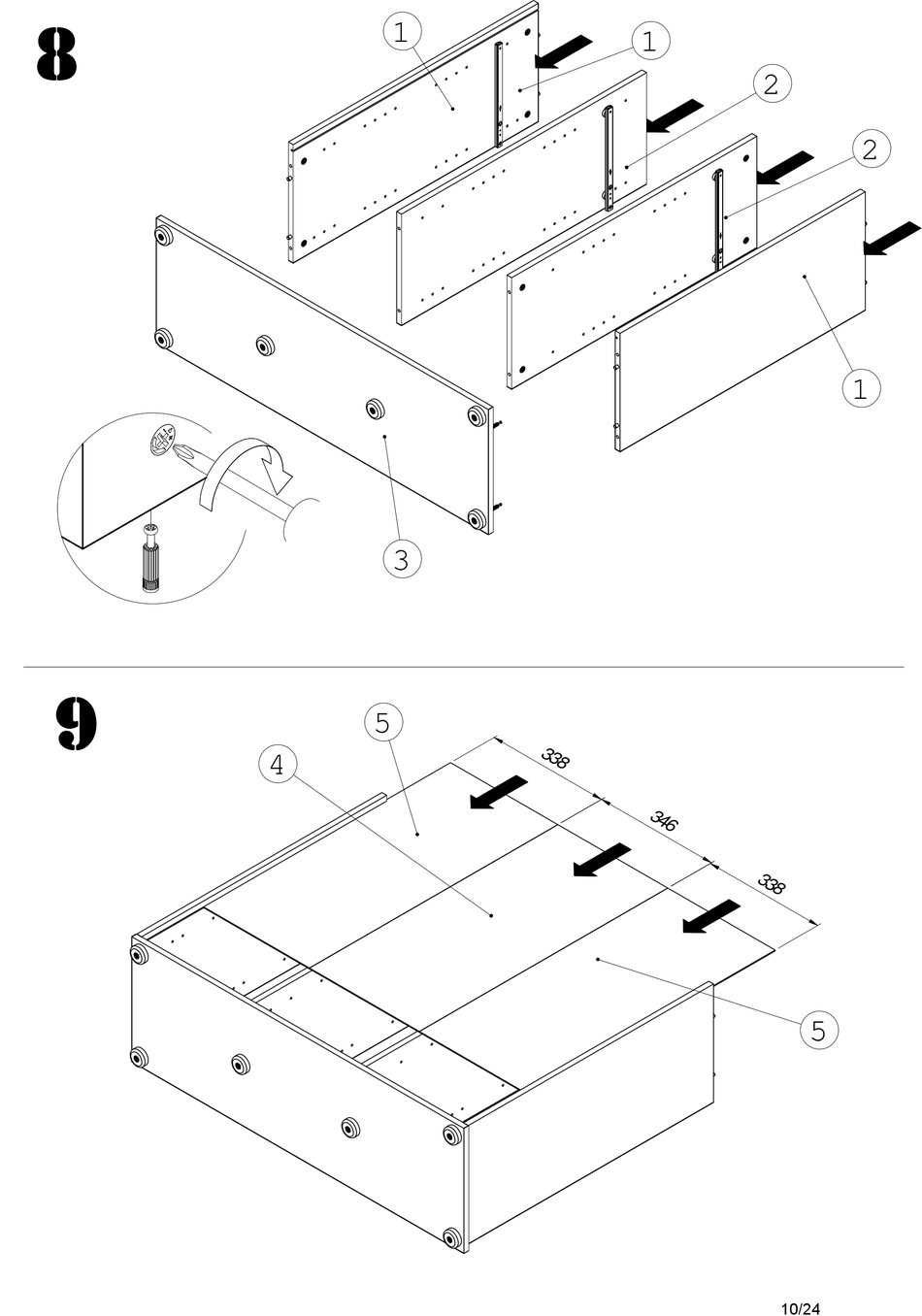 8

1
1
2
2
1
3

9

5
4
338
346
338
5

10/24