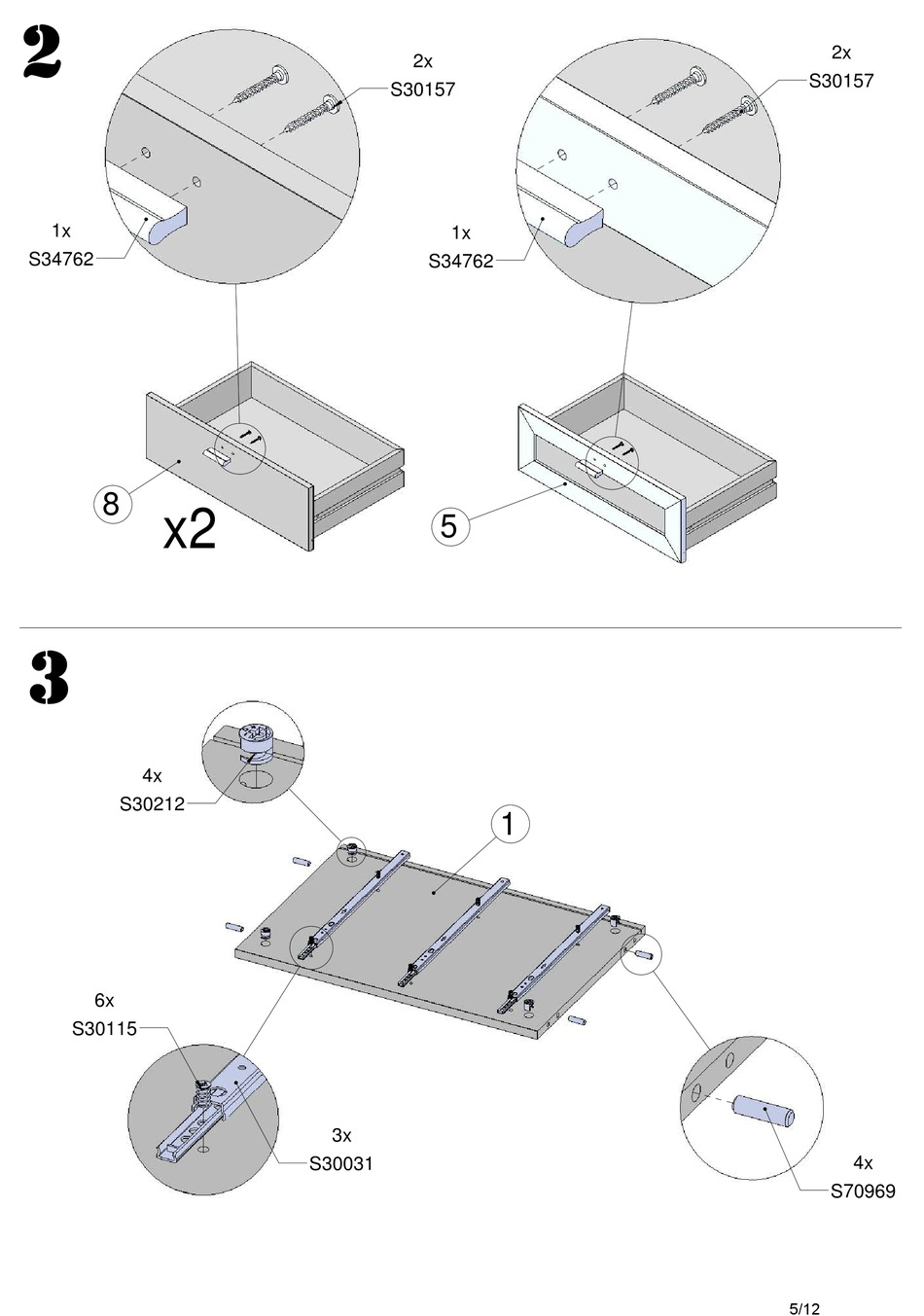 2

2x
S30157

1x
S34762

8

x2

2x
S30157

1x
S34762

5

3

4x
S30212

1

6x
S30115

3x
S30031

4x
S70969

5/12