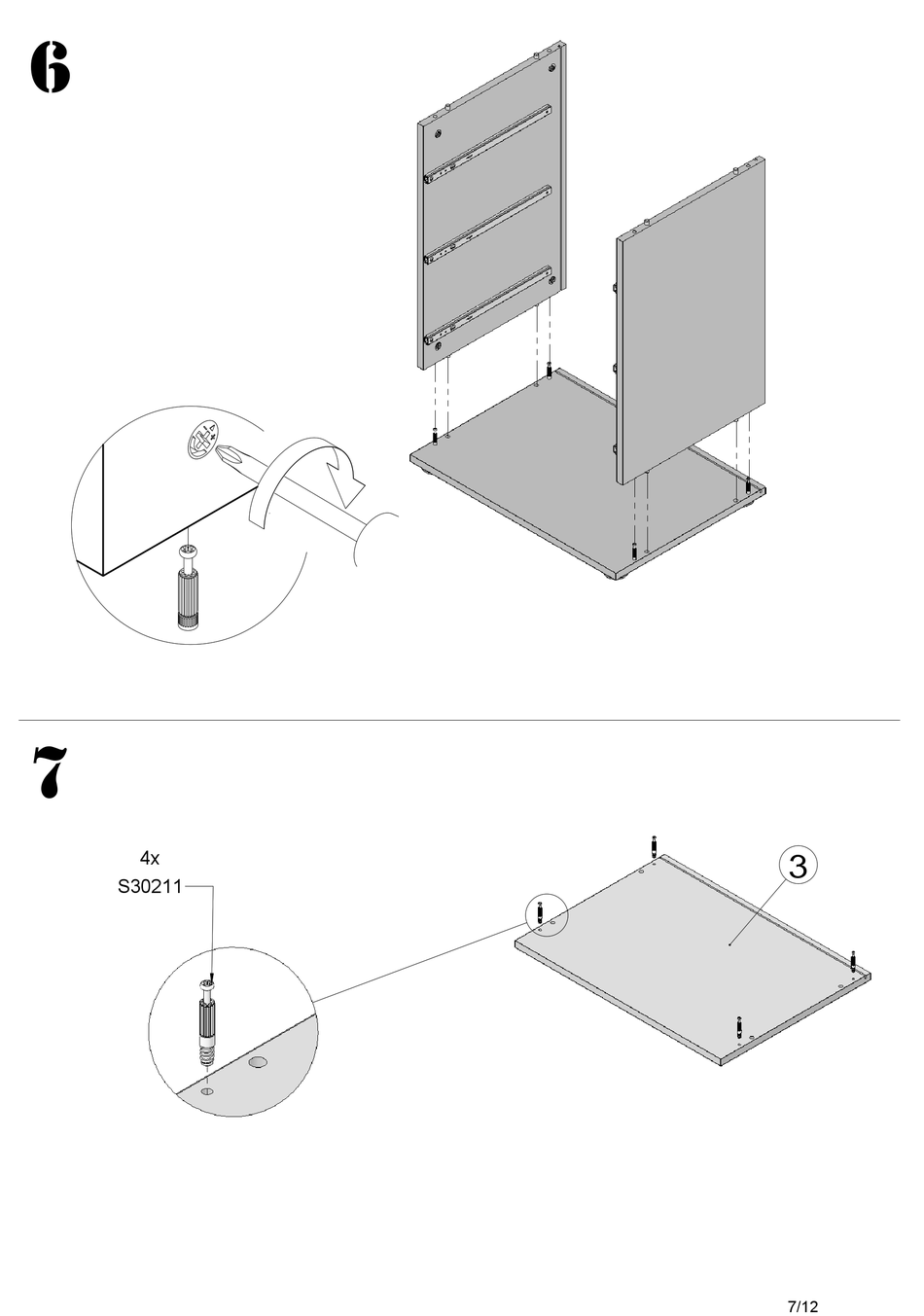 6

7

4x
S30211

3

7/12