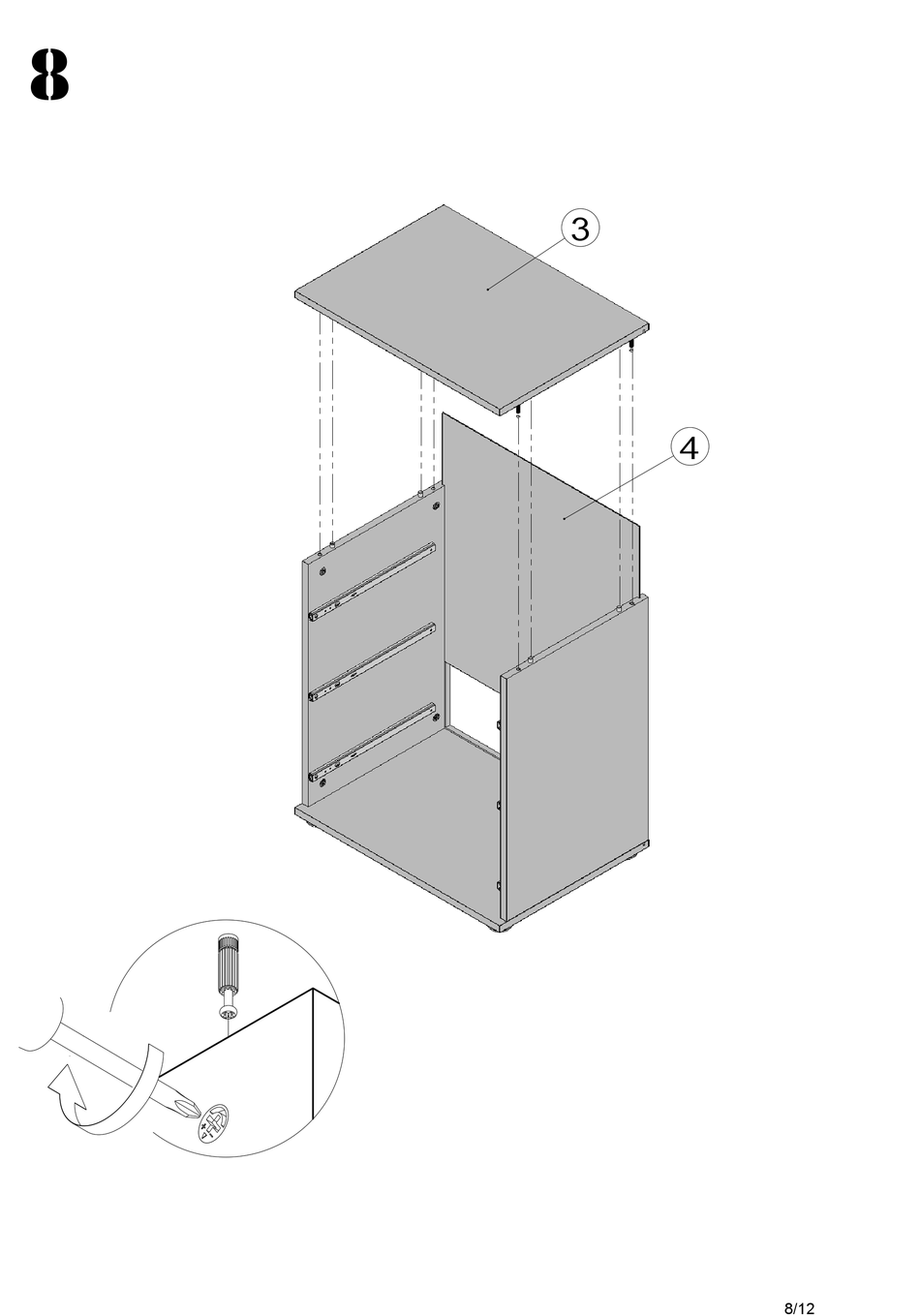 8

3

4

8/12