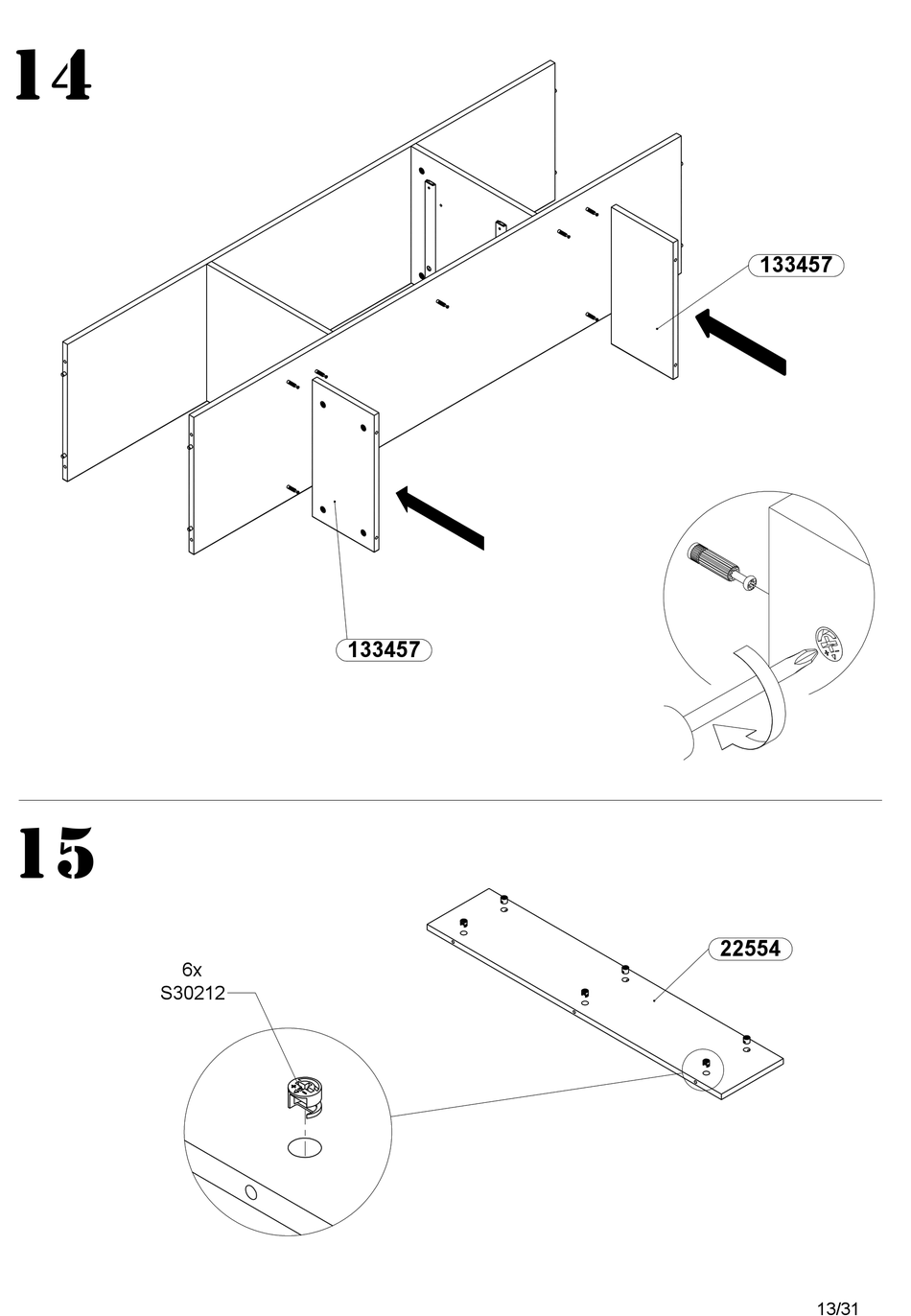 14

133457

133457

15

6x
S30212

22554

13/31