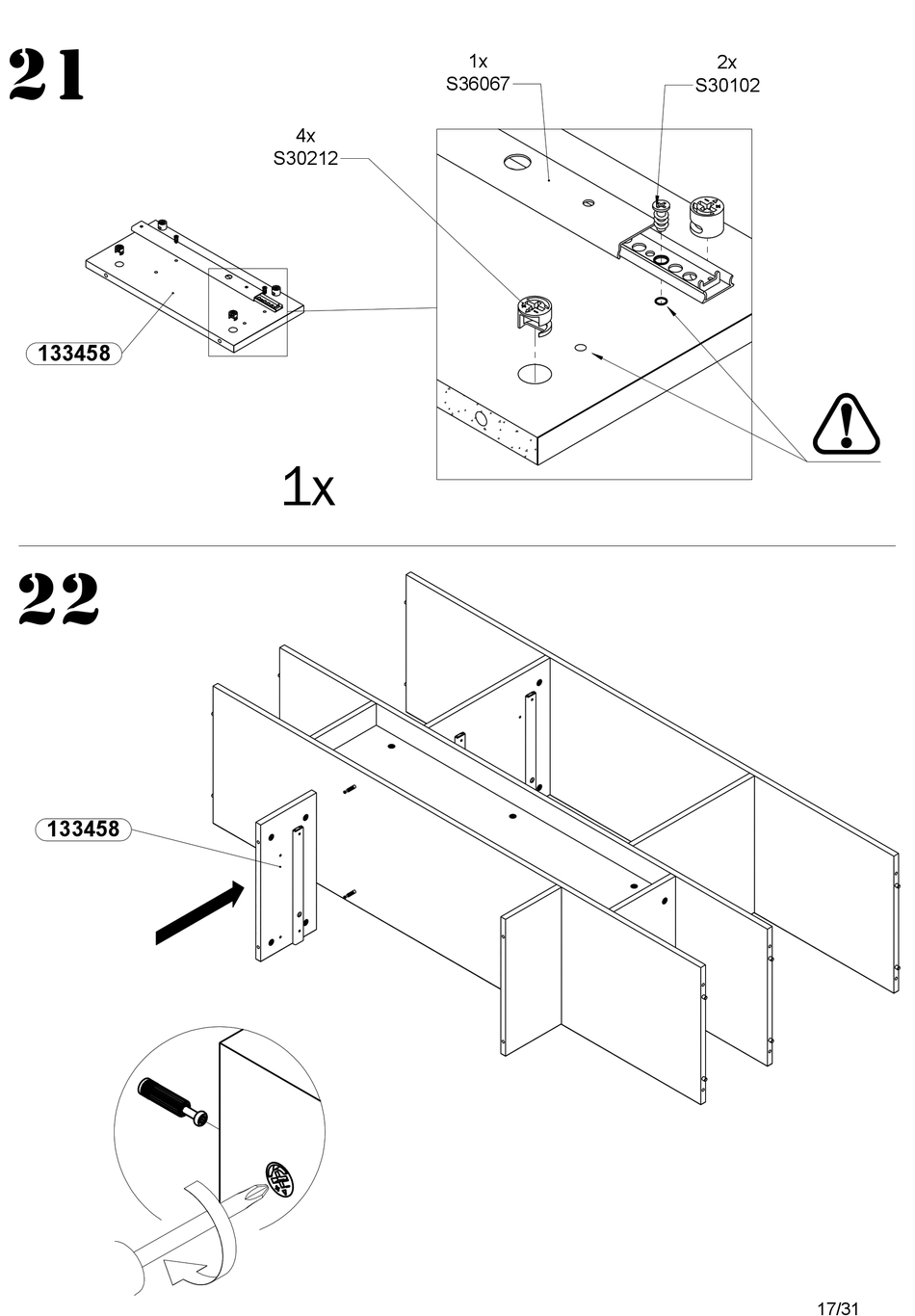 21

1x
S36067

2x
S30102

4x
S30212

133458

1x

22

133458

17/31