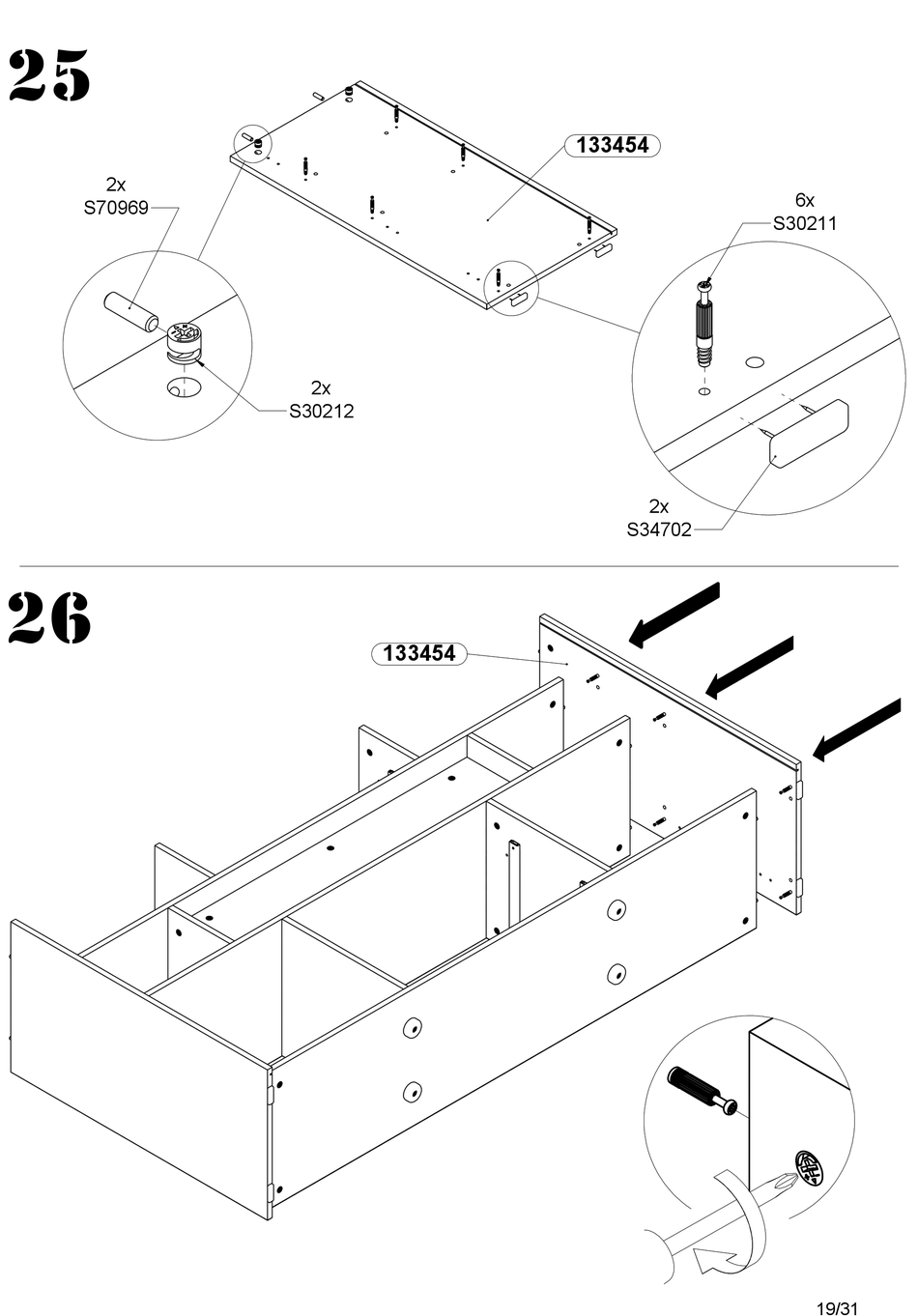 25

133454

2x
S70969

6x
S30211

2x
S30212

2x
S34702

26

133454

19/31