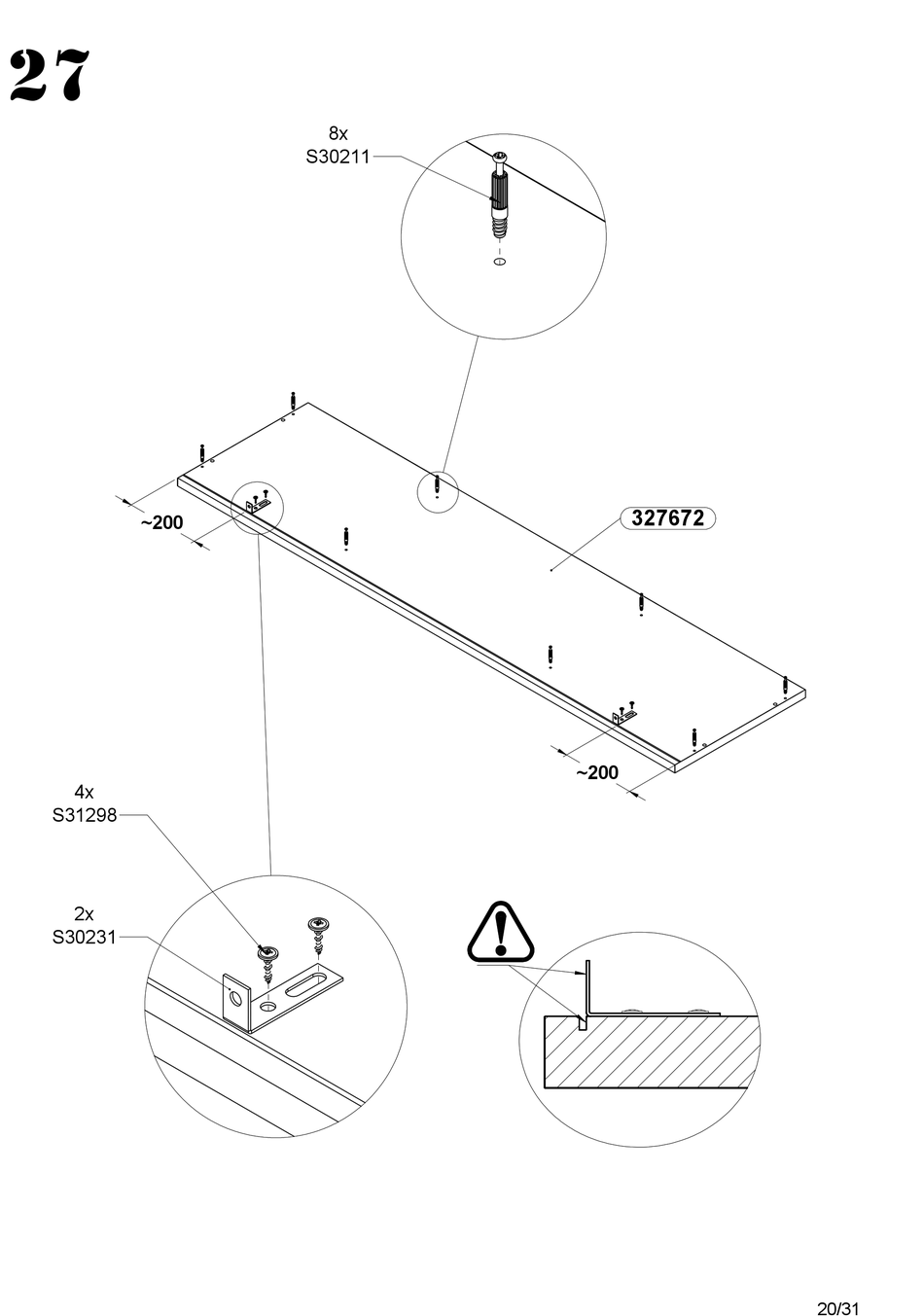 27

8x
S30211

~200

327672

~200

4x
S31298

2x
S30231

20/31