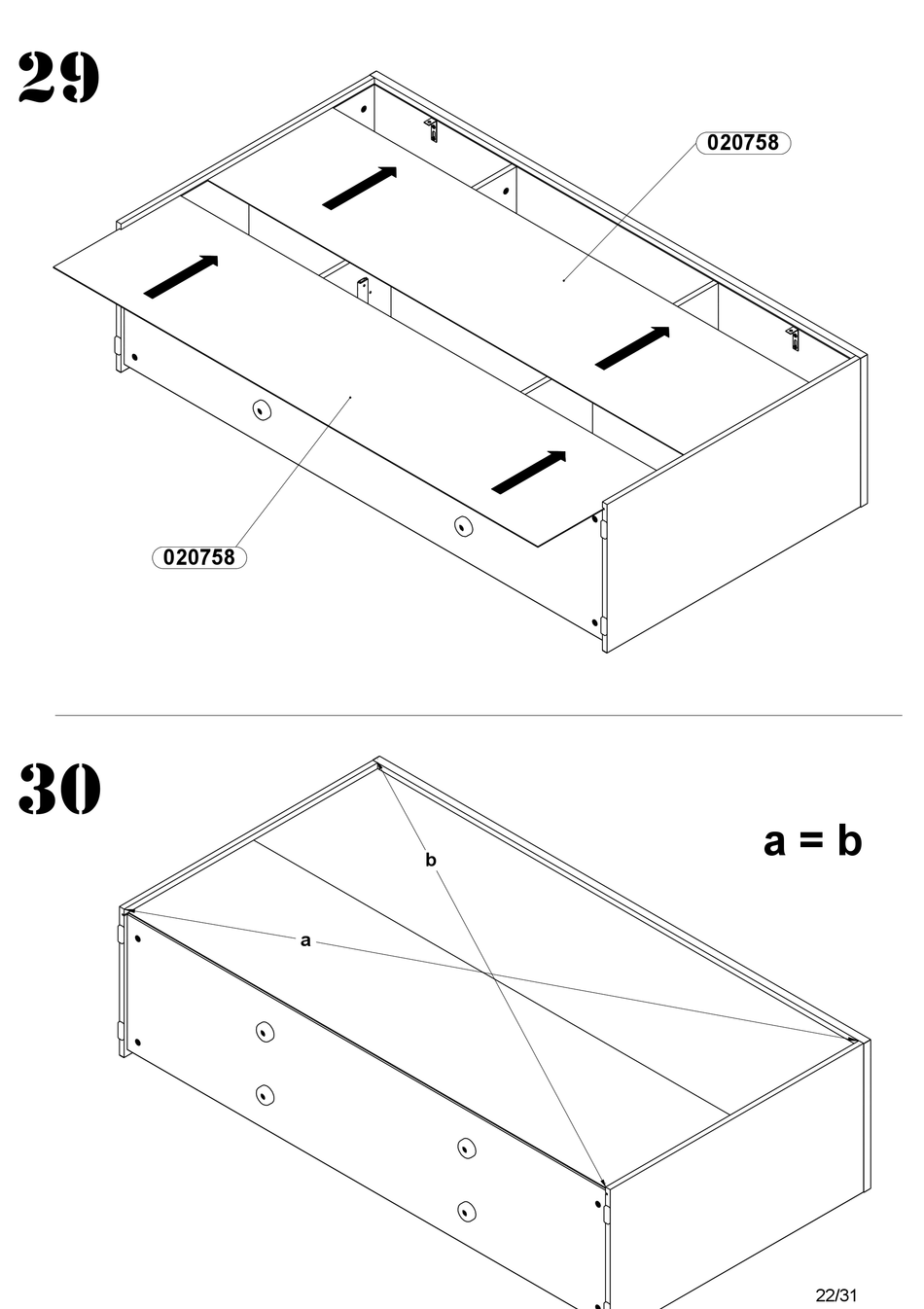 29

020758

020758

30

a = b

b

a

22/31