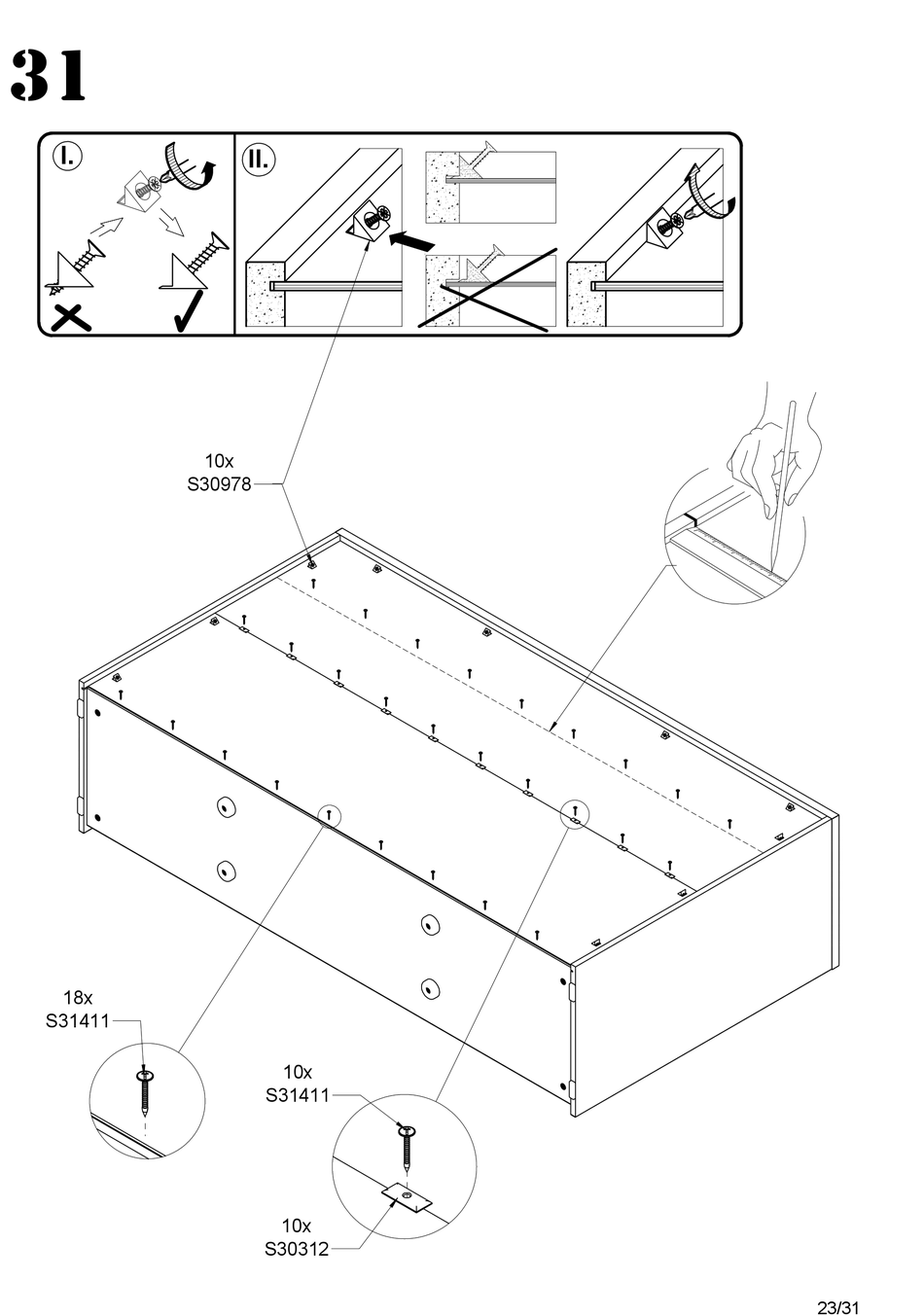 31

I.

II.

10x
S30978

18x
S31411

10x
S31411

10x
S30312

23/31