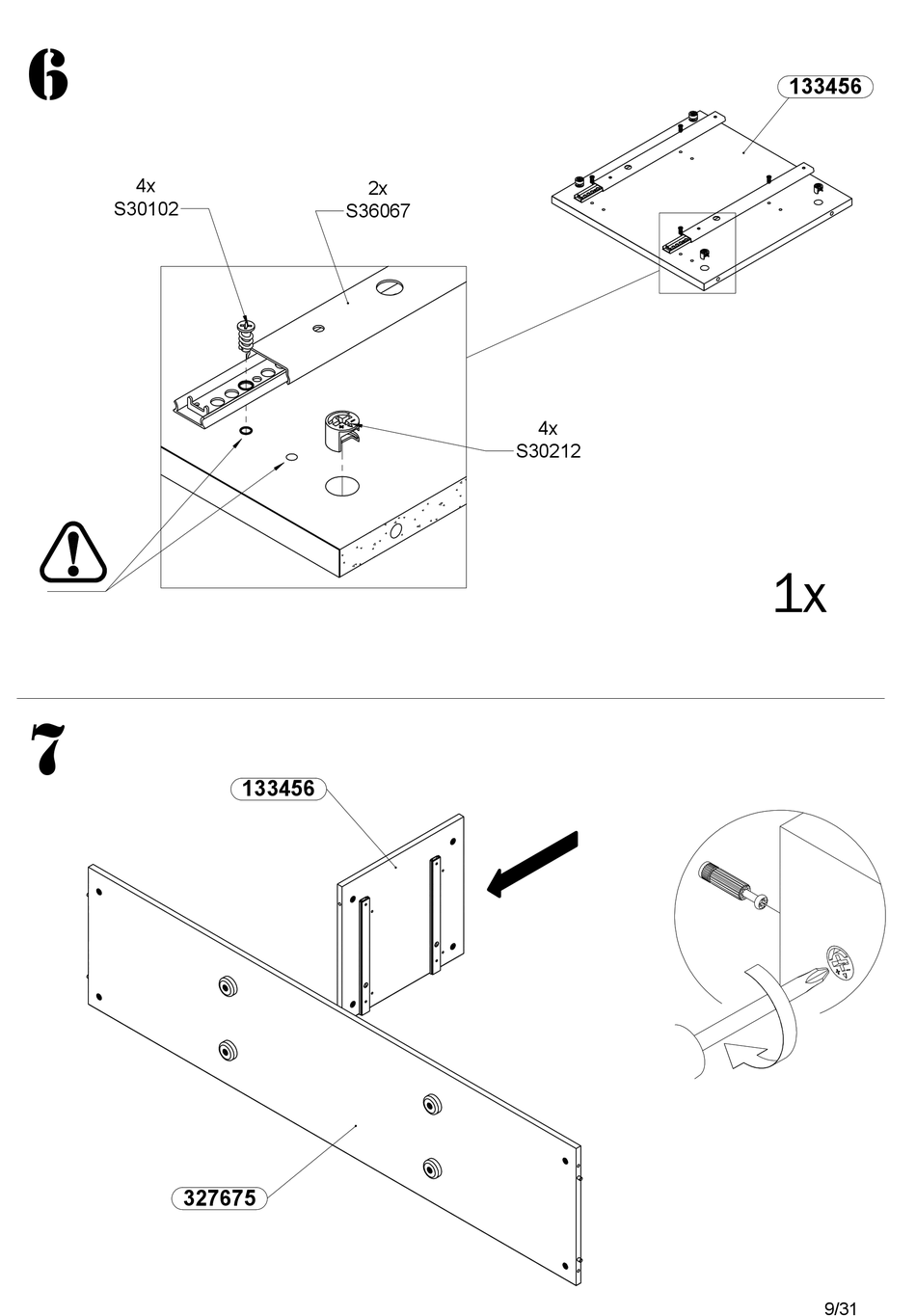 6

133456

4x
S30102

2x
S36067

4x
S30212

1x

7

133456

327675

9/31