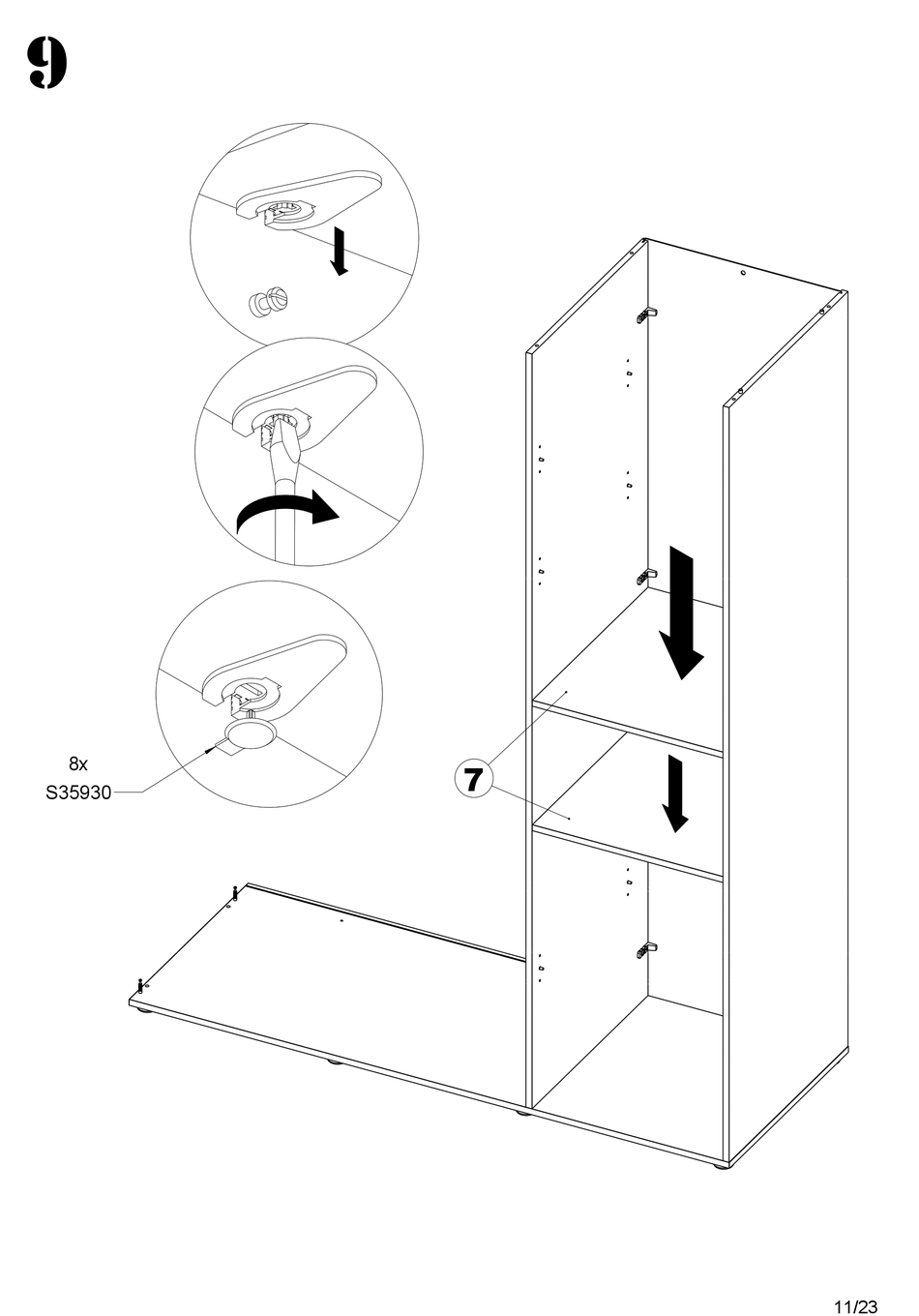 9

8x
S35930

7

11/23