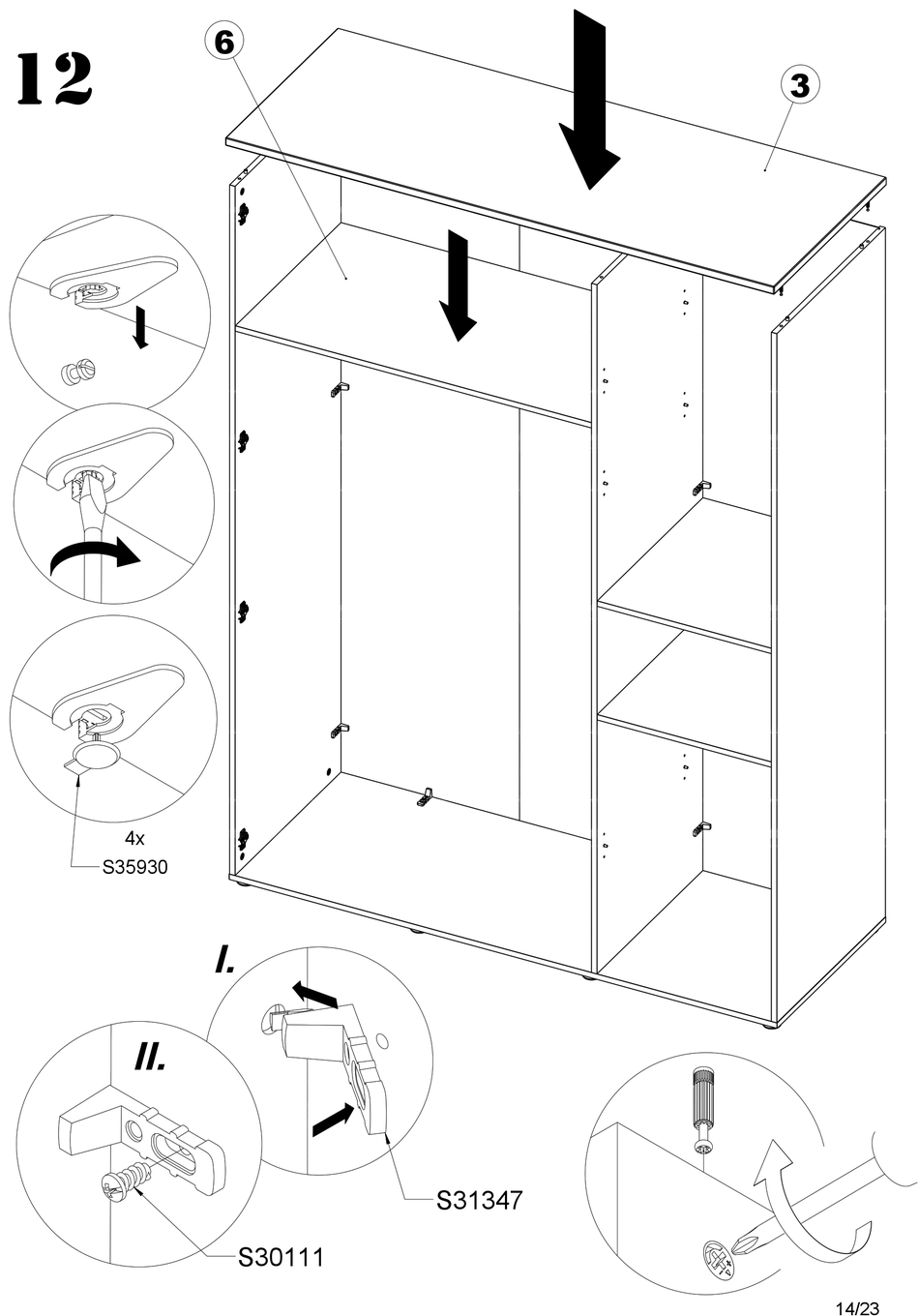 12

6

3

4x
S35930

I.

II.

S31347

S30111

14/23