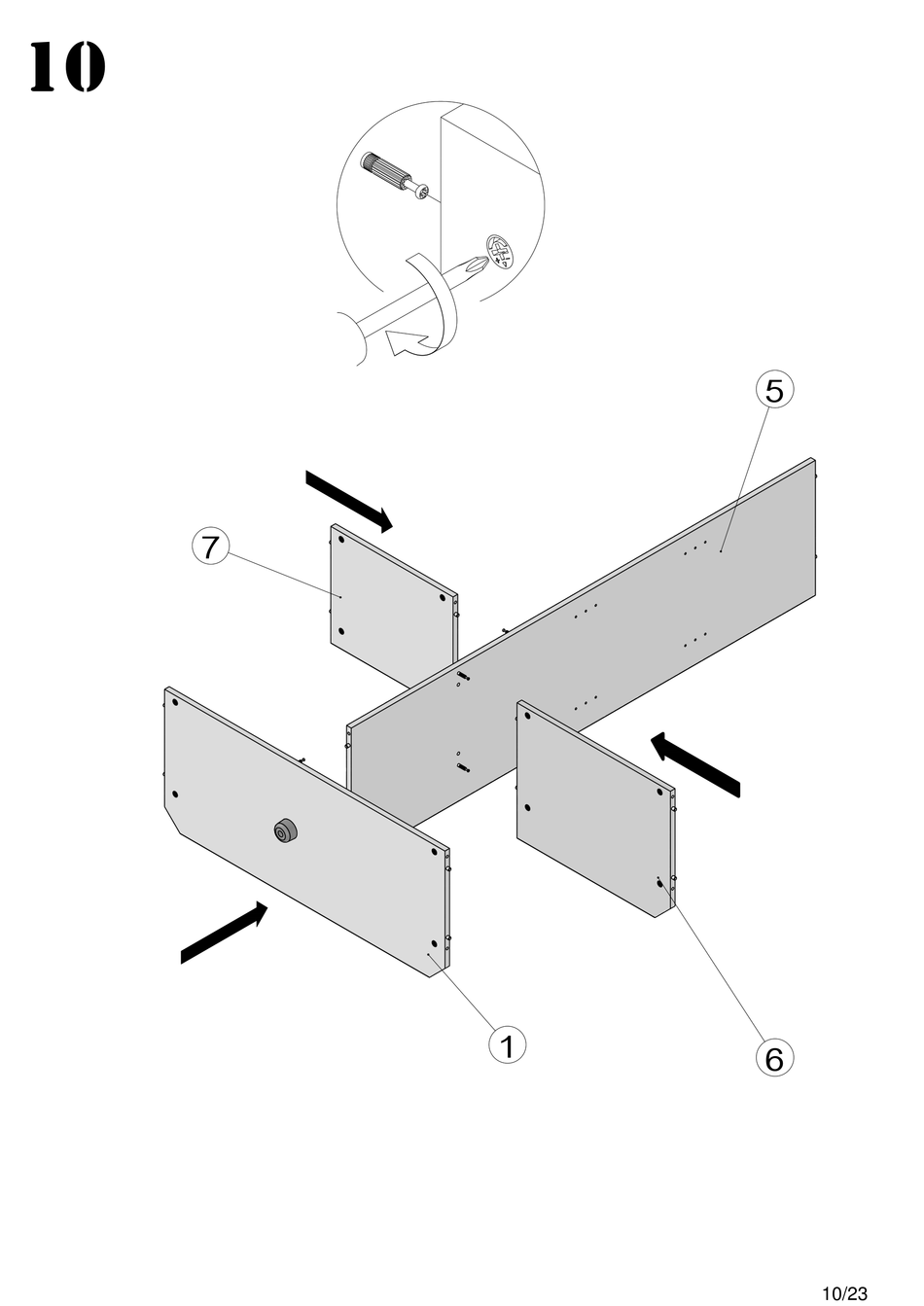 10

5

7

1

6

10/23