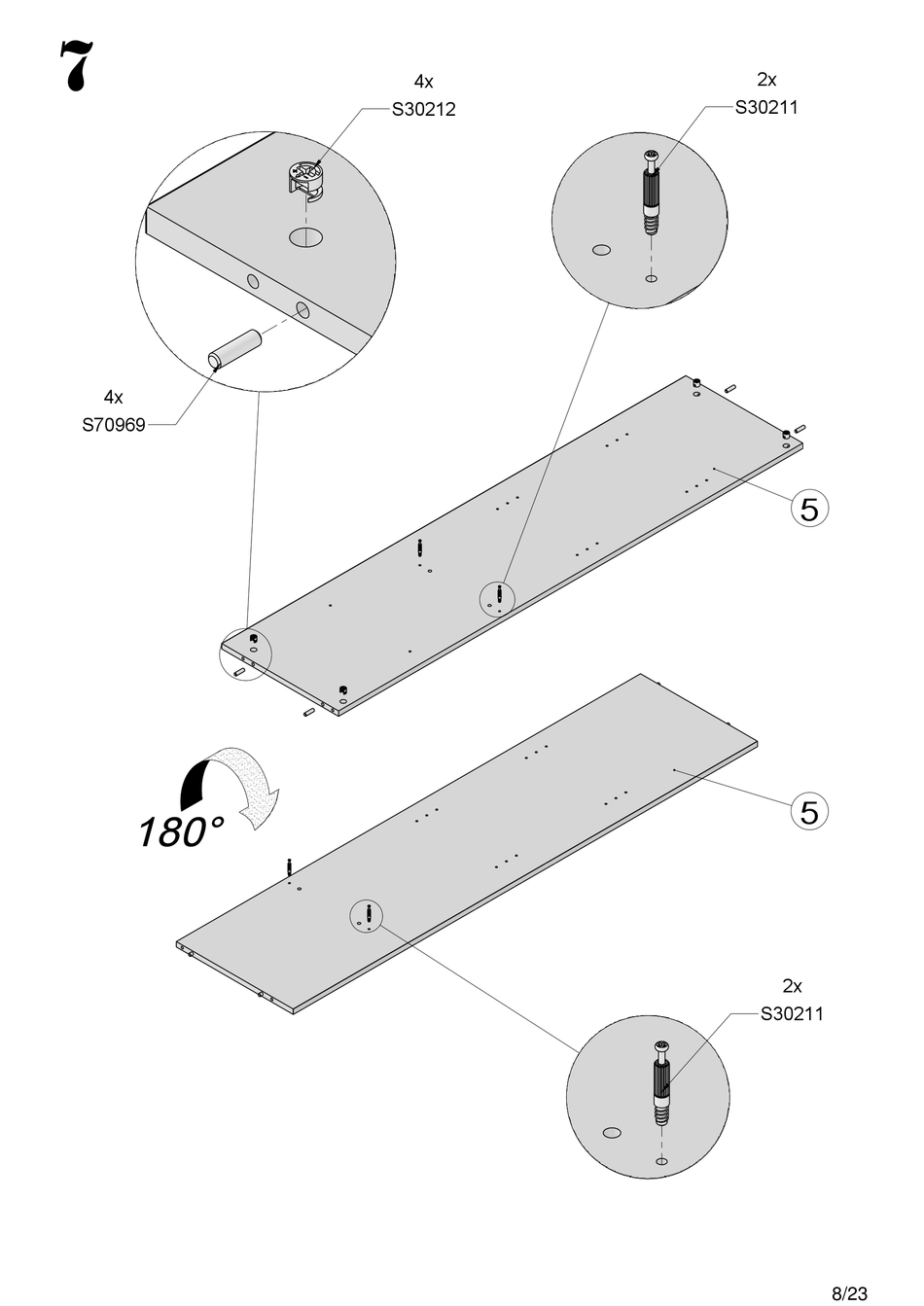 7

4x
S30212

2x
S30211

4x
S70969

5

180°

5

2x
S30211

8/23