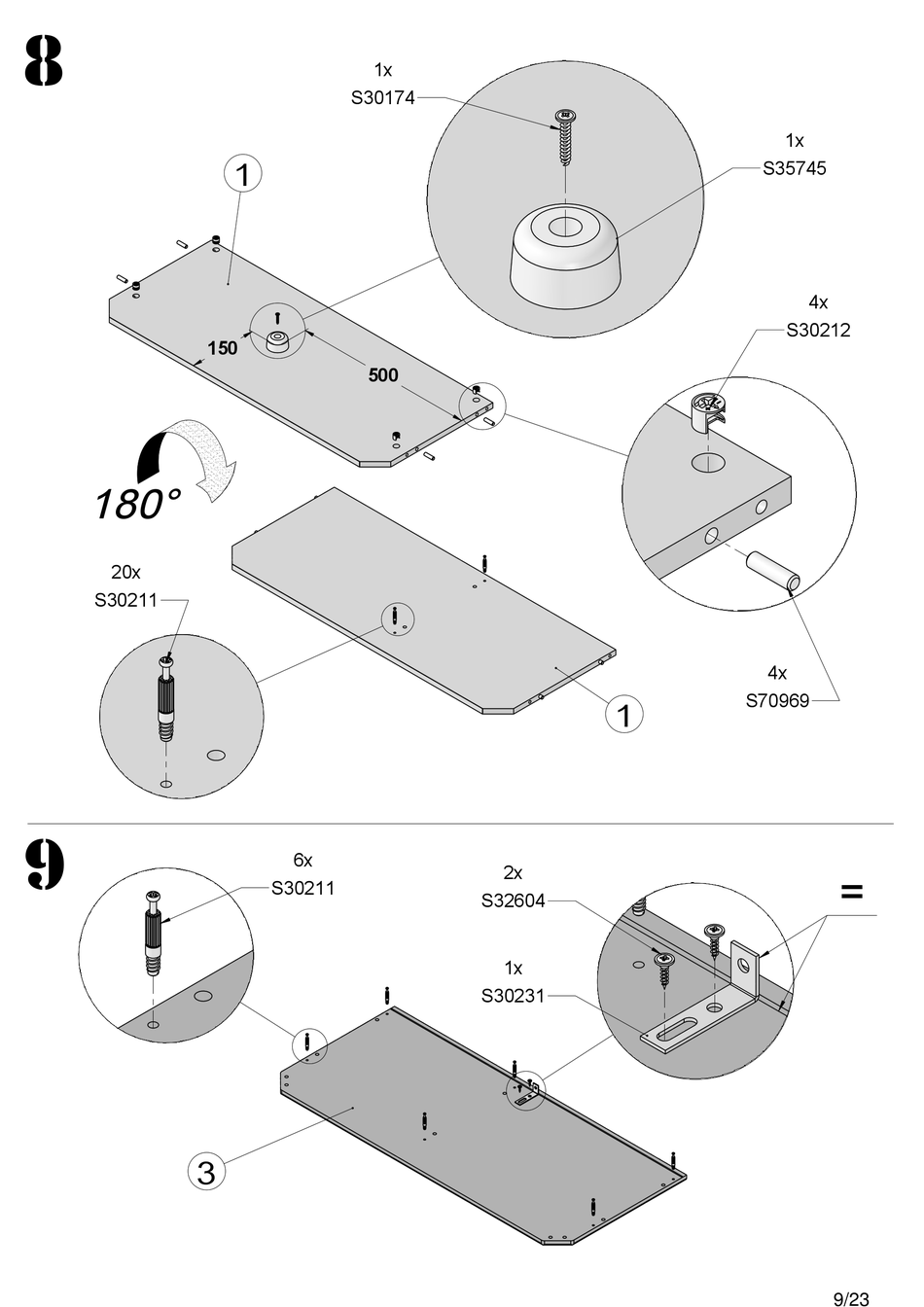 8

1x
S30174

1x
S35745

1

150

500

4x
S30212

180°

20x
S30211

1

4x
S70969

9

6x
S30211

2x
S32604

=

1x
S30231

3

9/23