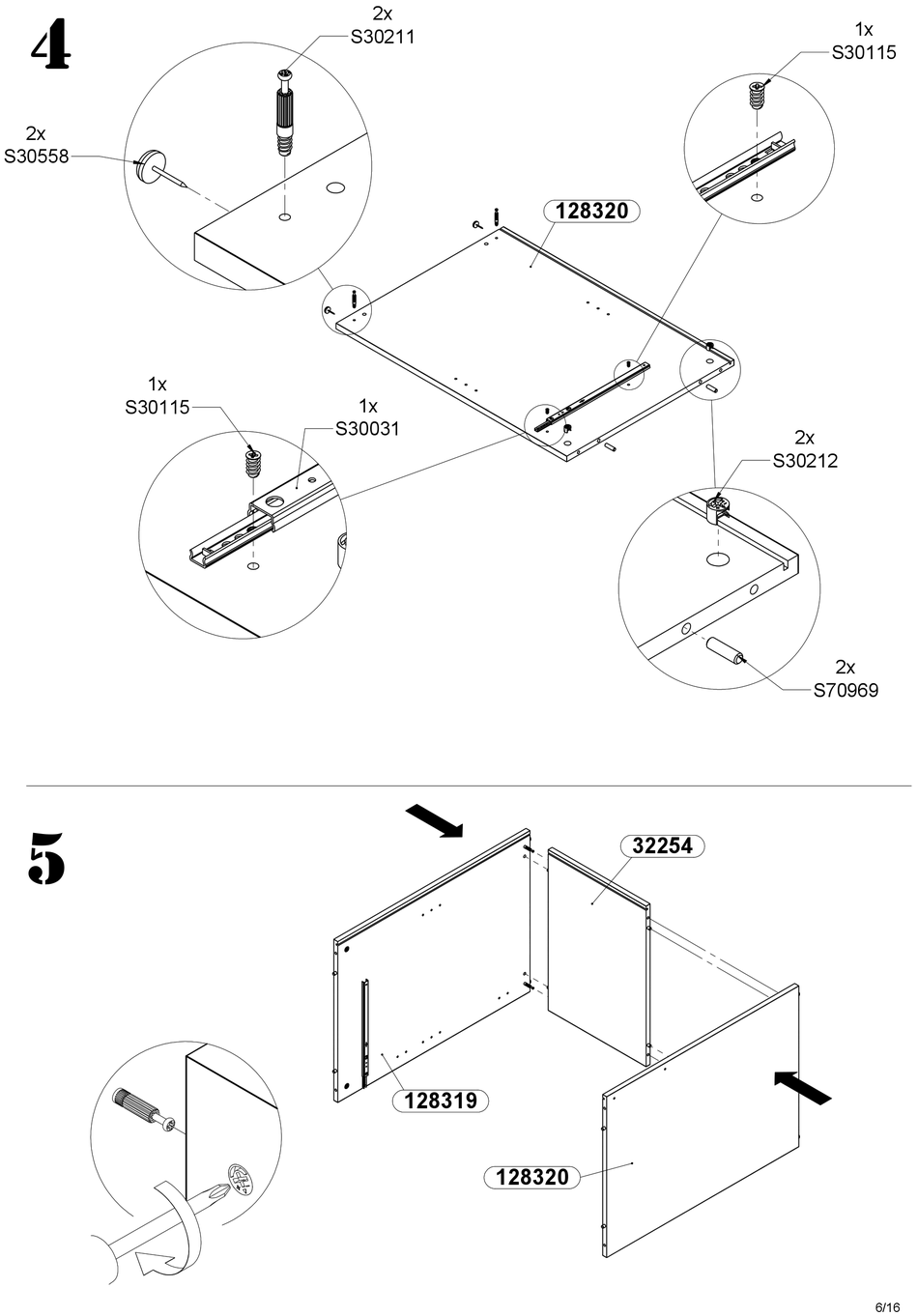 4

2x
S30211

1x
S30115

2x
S30558

128320

1x
S30115

1x
S30031

2x
S30212

2x
S70969

5

32254

128319

128320

6/16