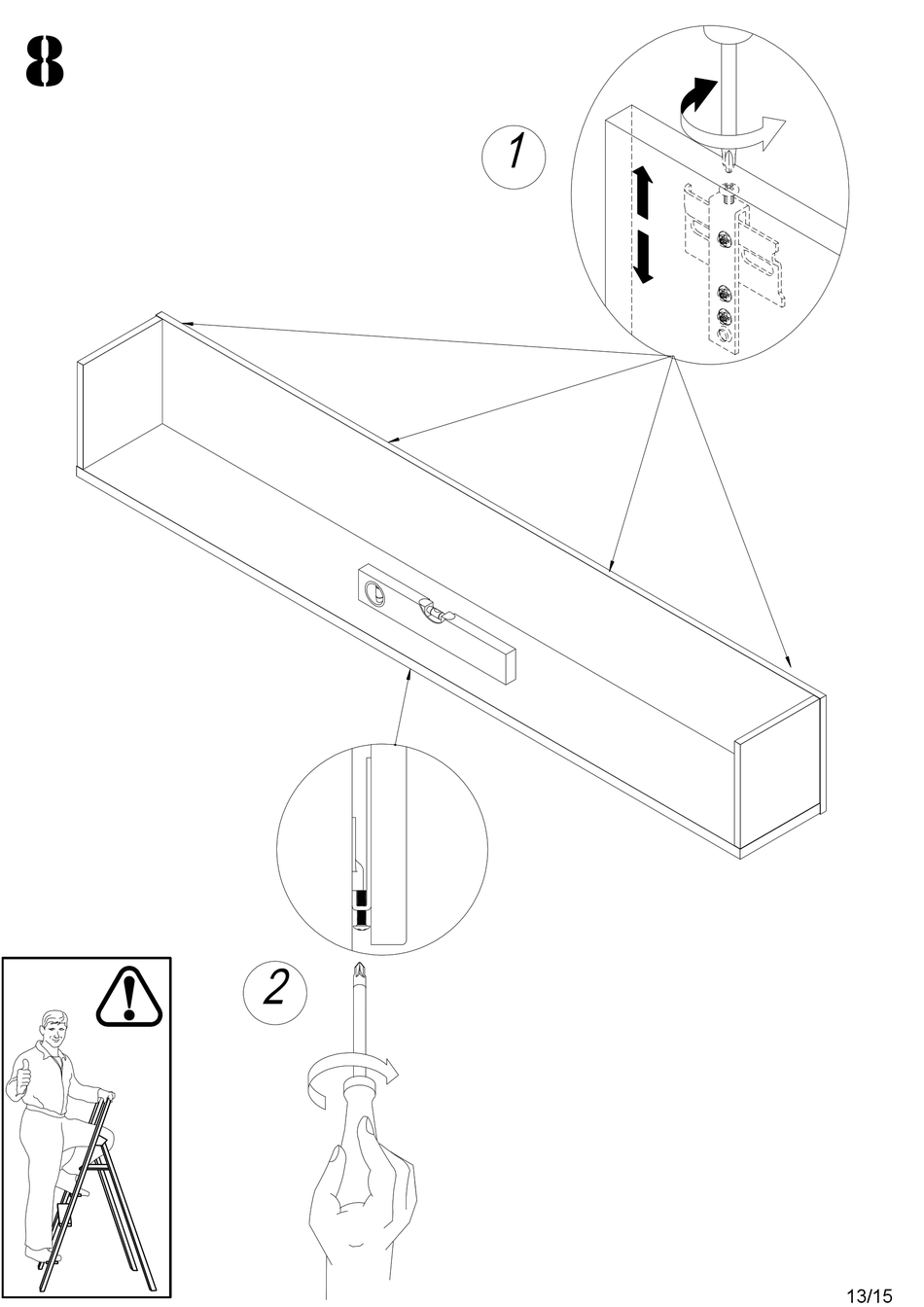 8

1

2

13/15