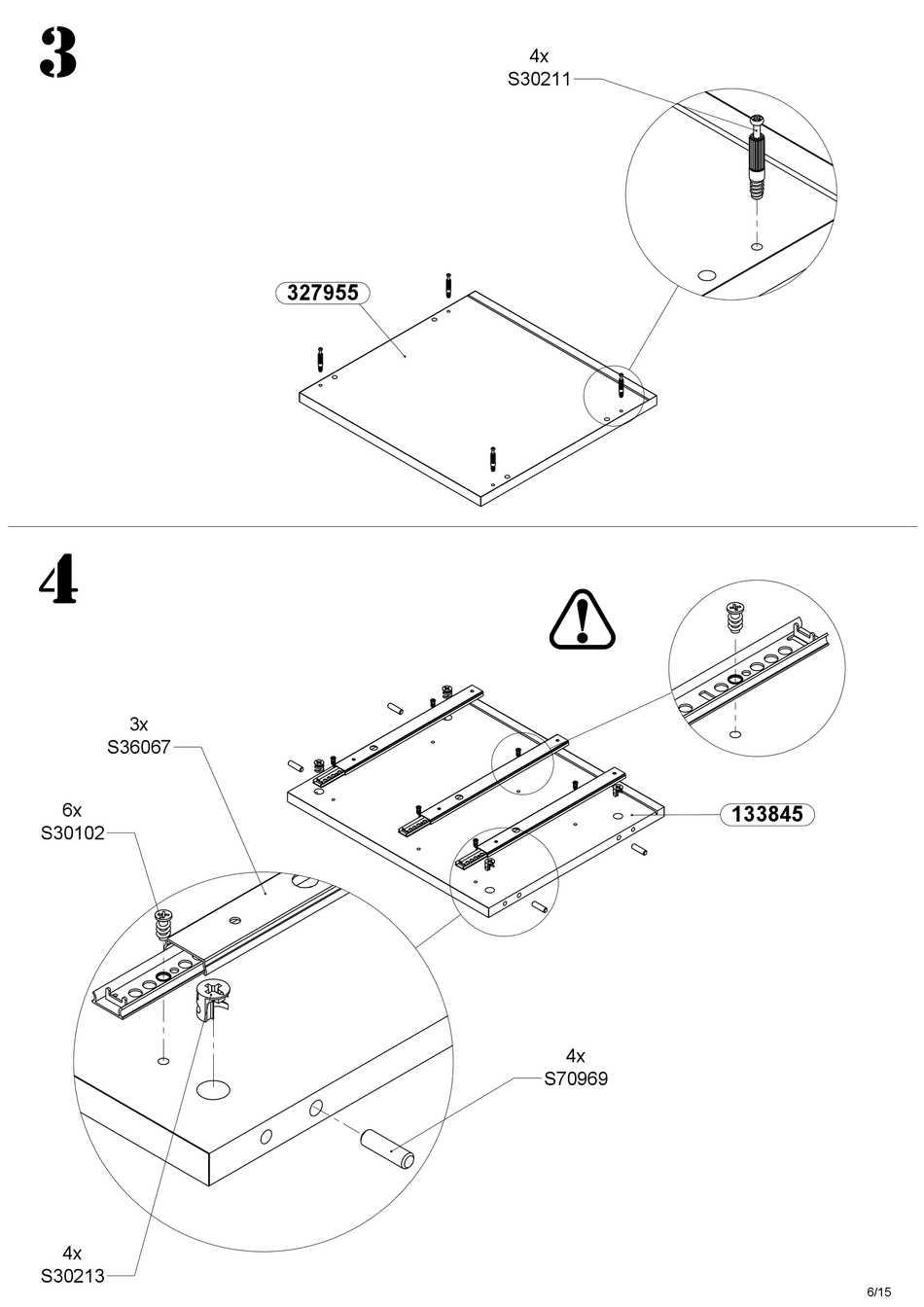 3

4x
S30211

327955

4

3x
S36067

6x
S30102

133845

4x
S70969

4x
S30213

6/15