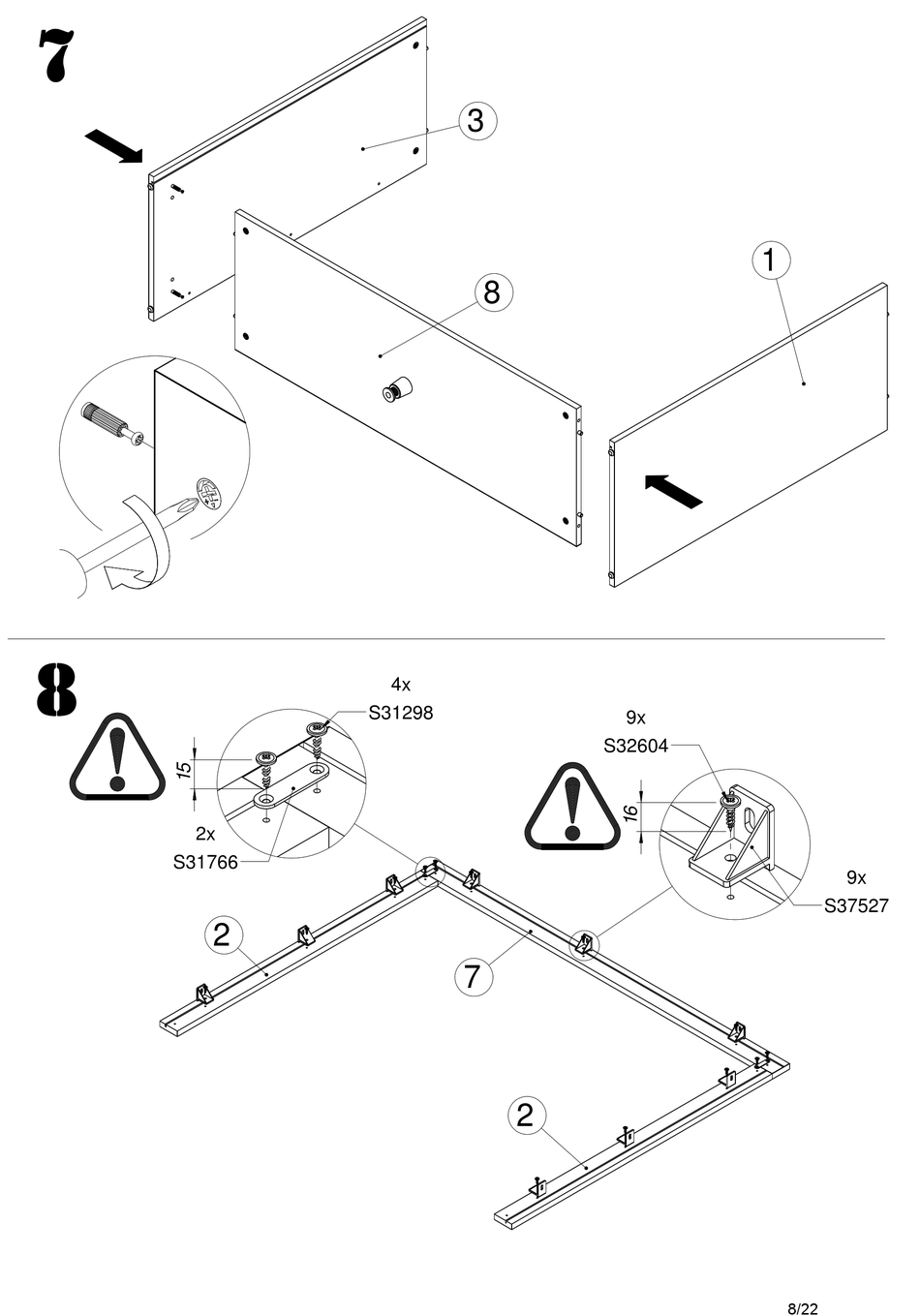 7

3

8

1

8

4x
S31298

15

2x
S31766

9x
S32604

16

9x
S37527

2

7

2

8/22