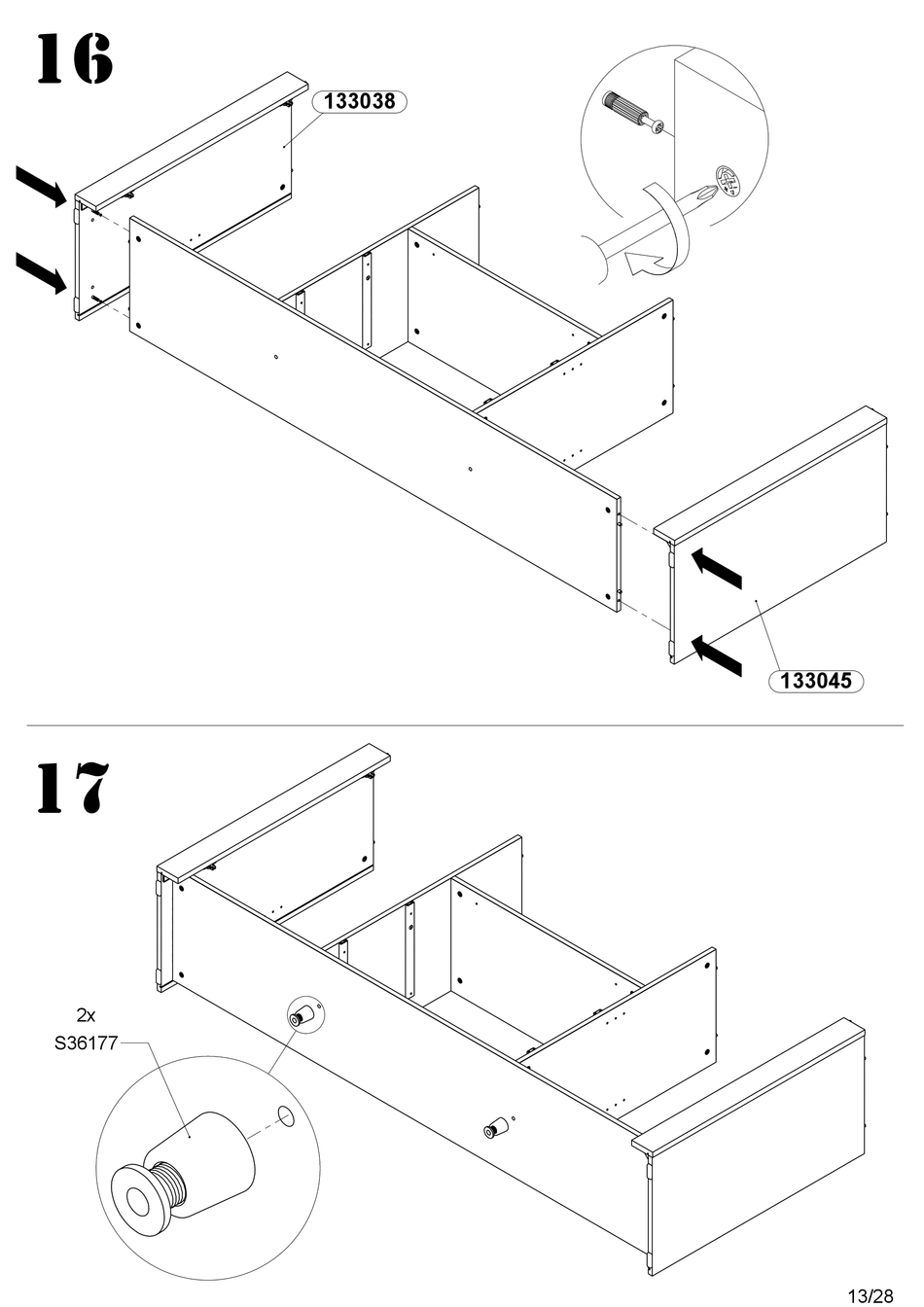 16

133038

133045

17

2x
S36177

13/28