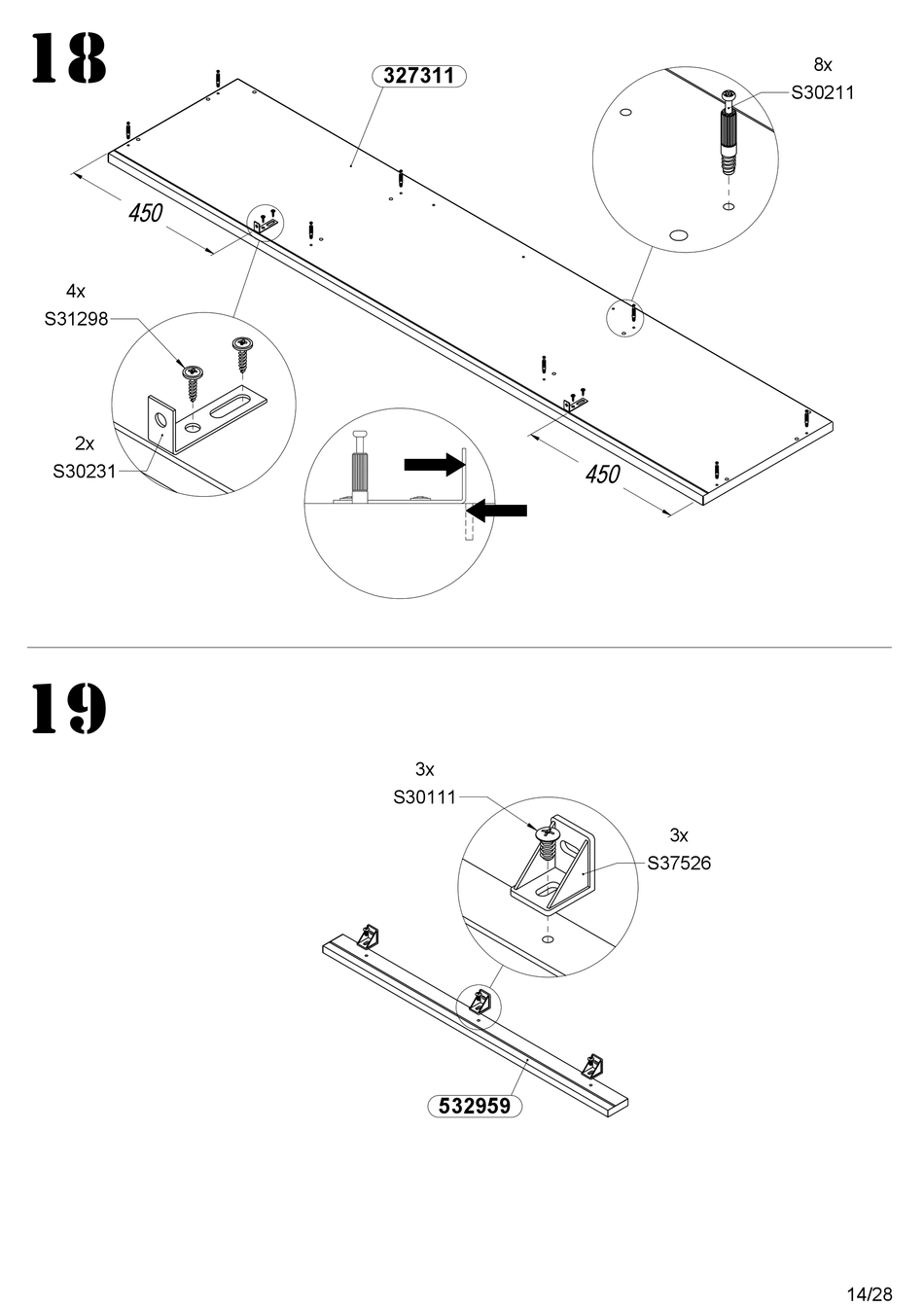 18

327311

8x
S30211

450

4x
S31298

2x
S30231

450

19

3x
S30111

3x
S37526

532959

14/28