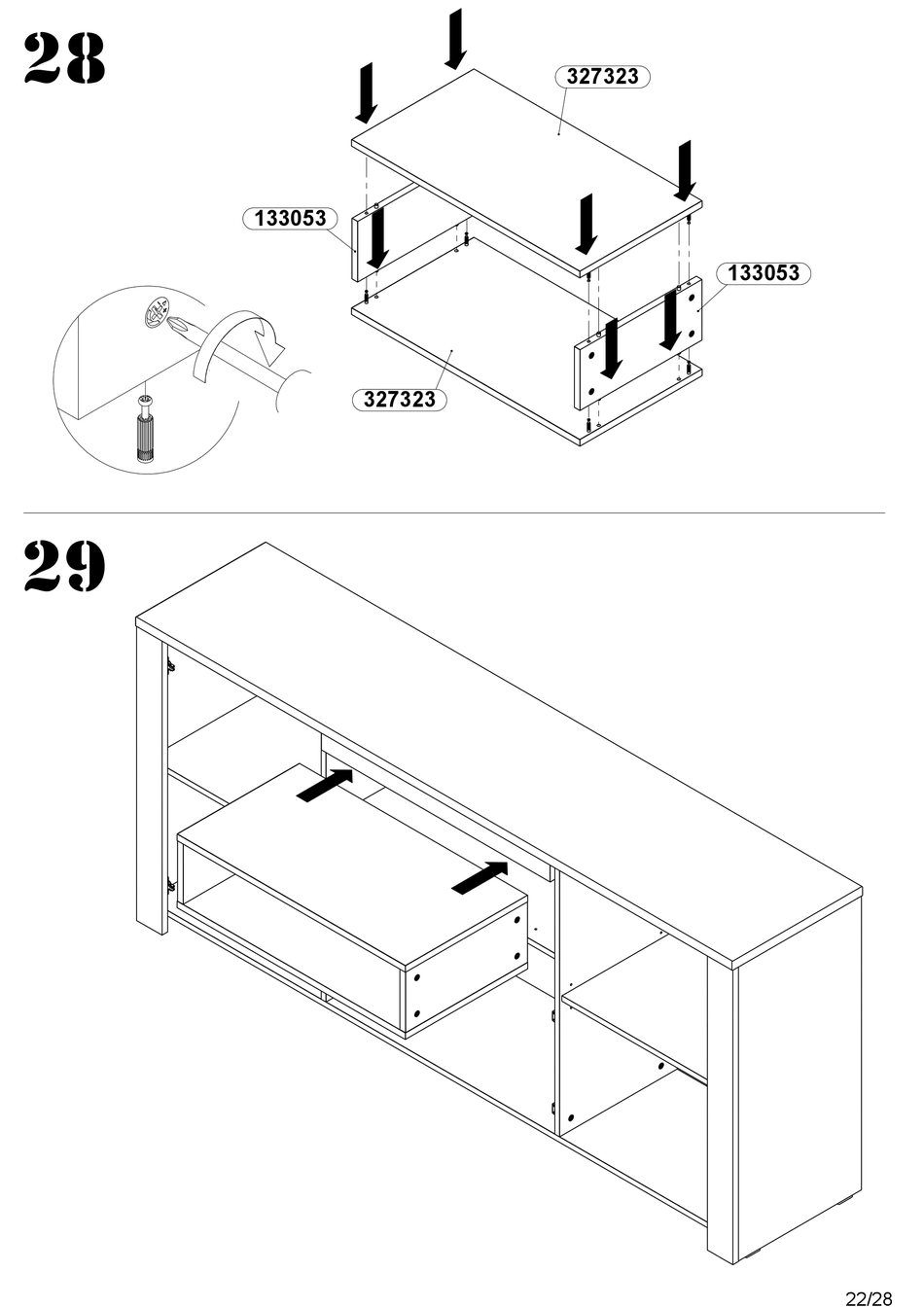 28

327323

133053

133053

327323

29

22/28