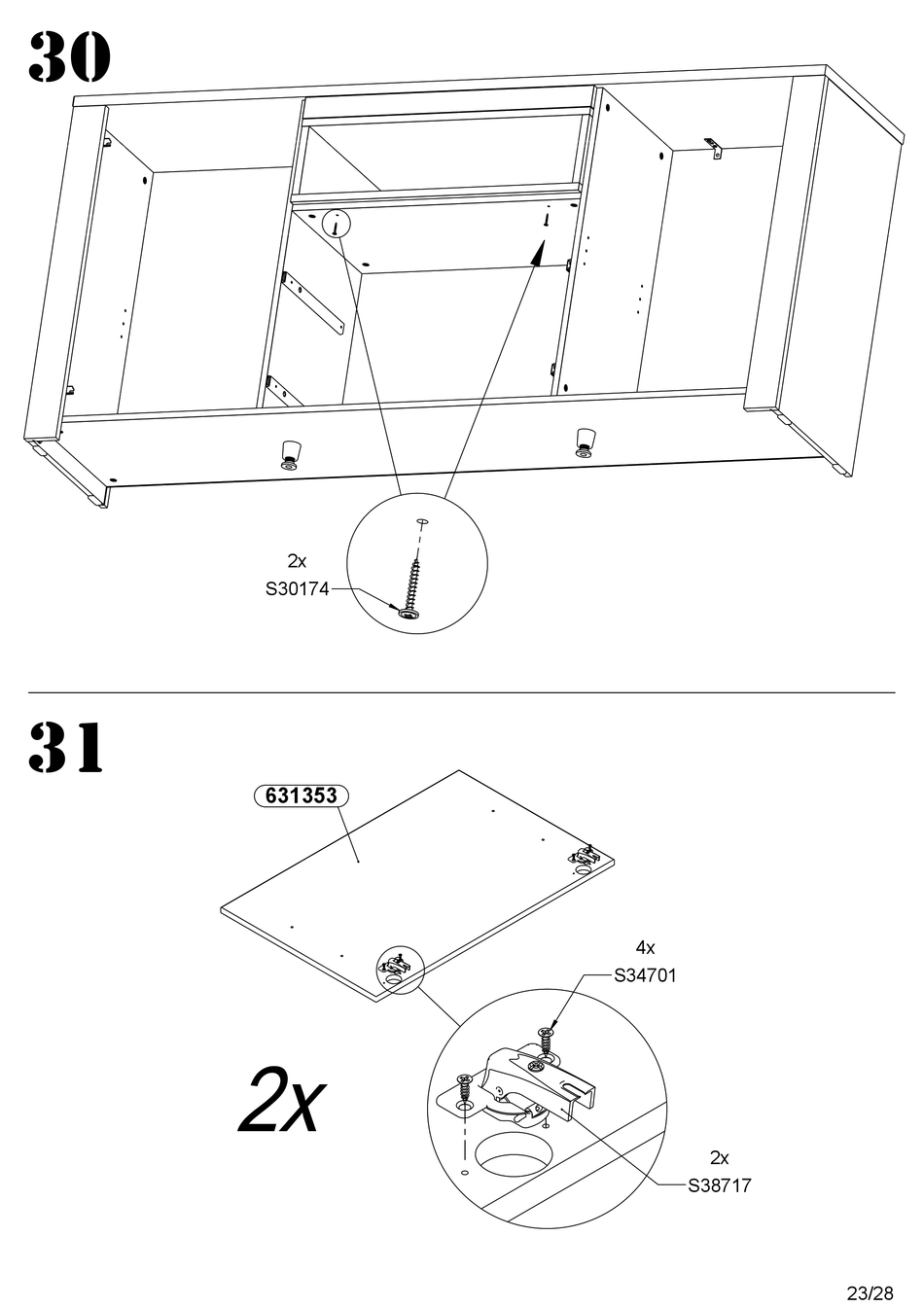 30

2x
S30174

31

631353

4x
S34701

2x

2x
S38717

23/28