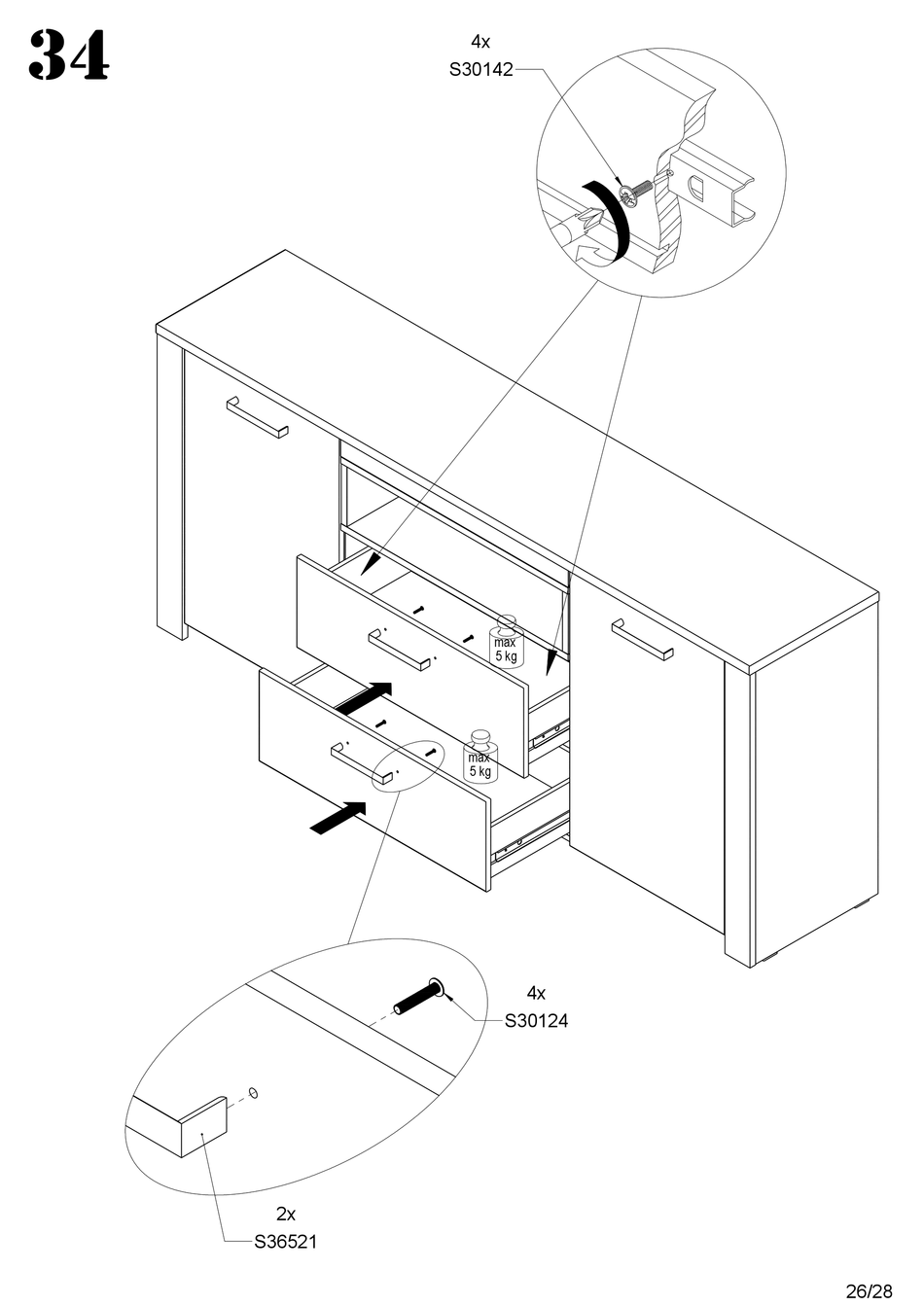 34

4x
S30142

max
5 kg

max
5 kg

4x
S30124

2x
S36521

26/28