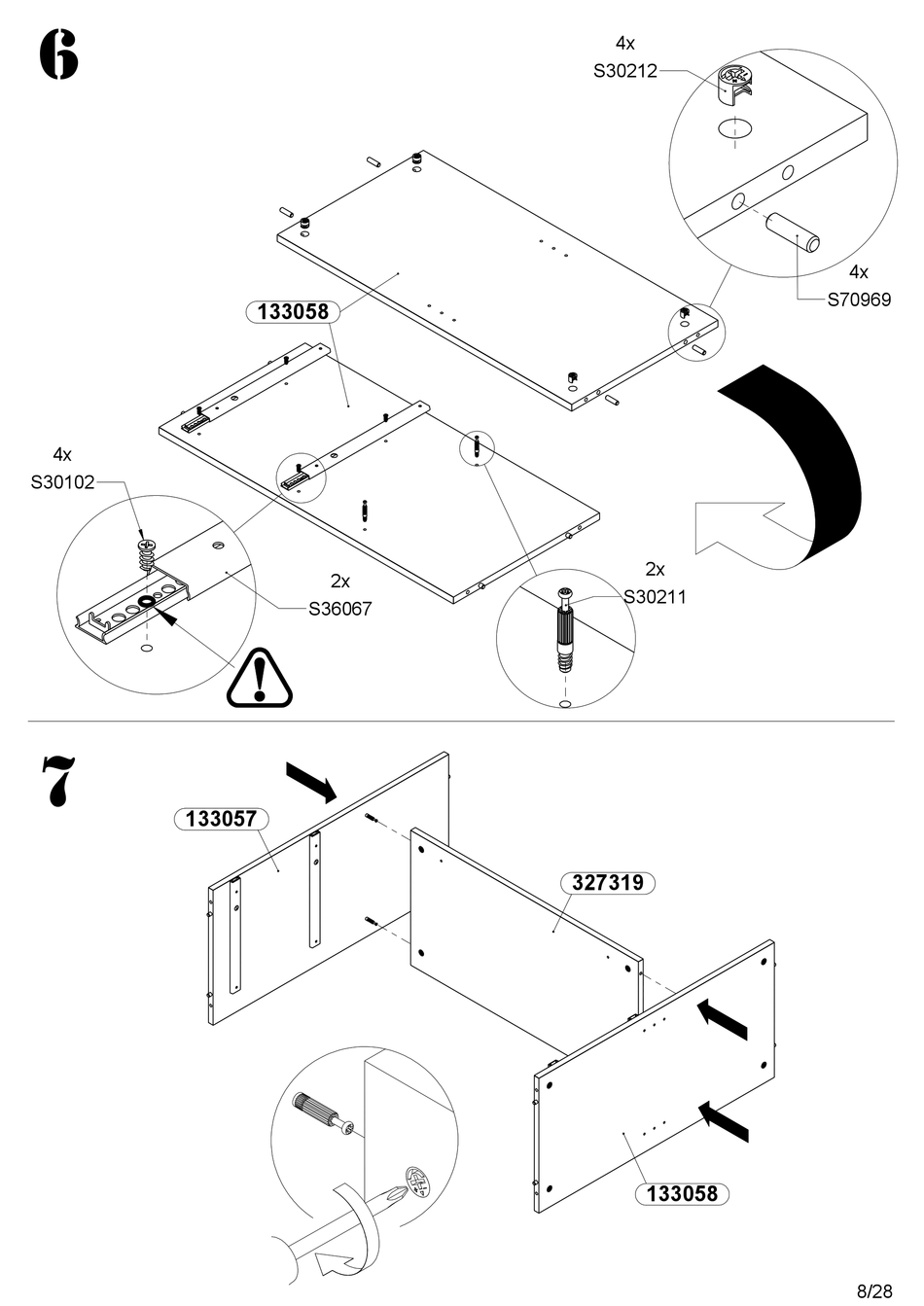 6

4x
S30212

4x
S70969

133058

4x
S30102

2x
S36067

2x
S30211

7

133057

327319

133058

8/28