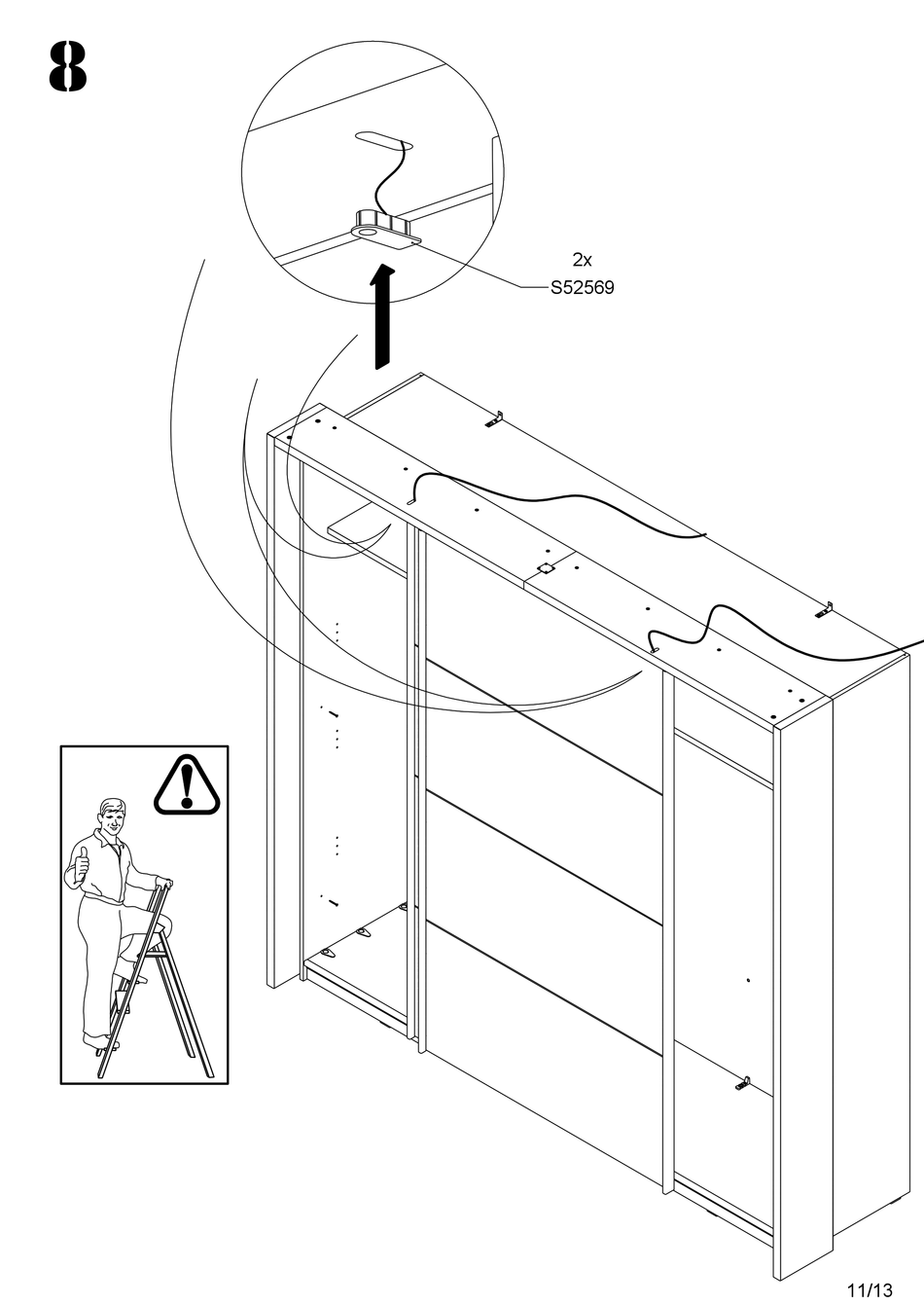 8

2x
S52569

11/13