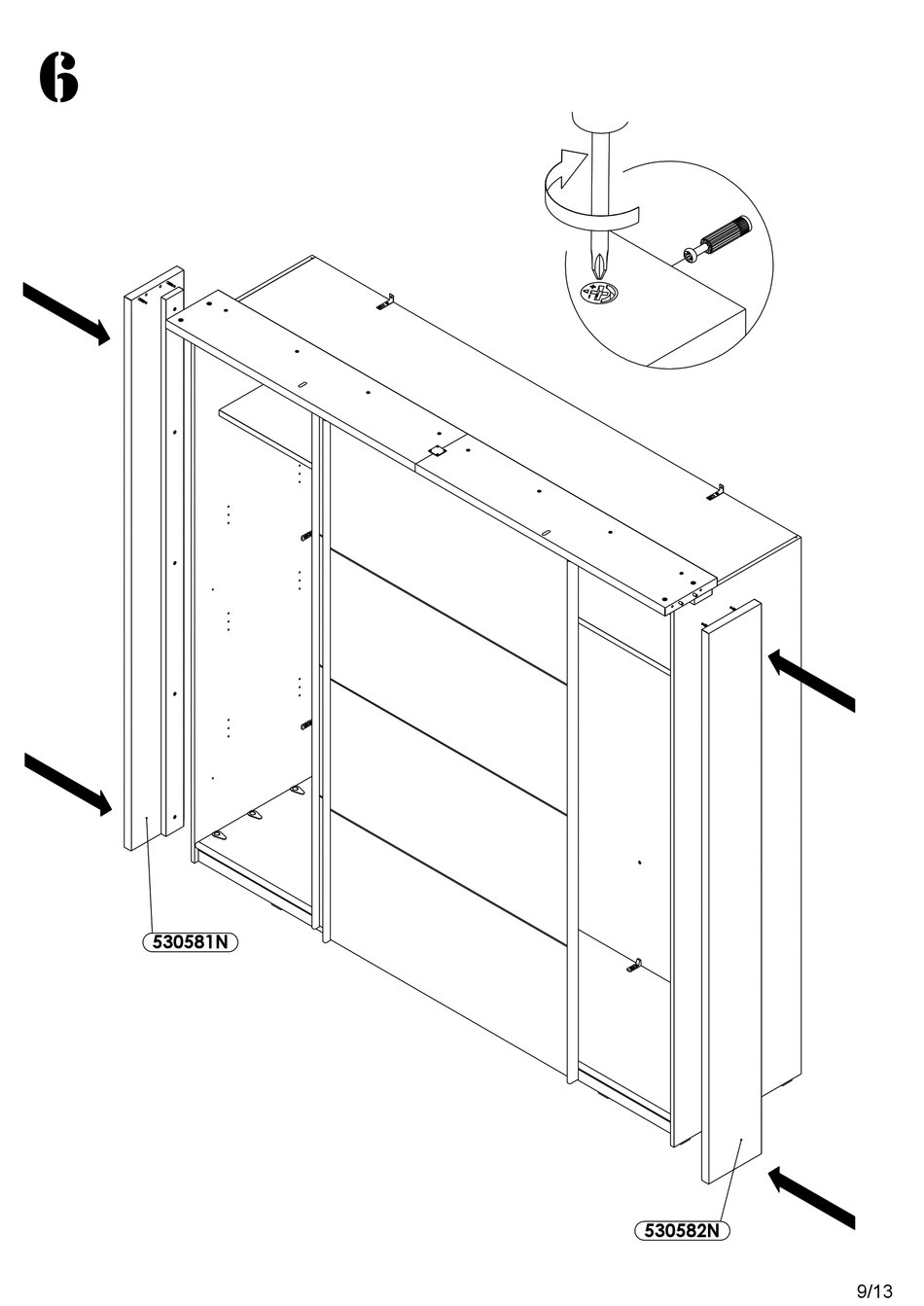 6

530581N

530582N

9/13