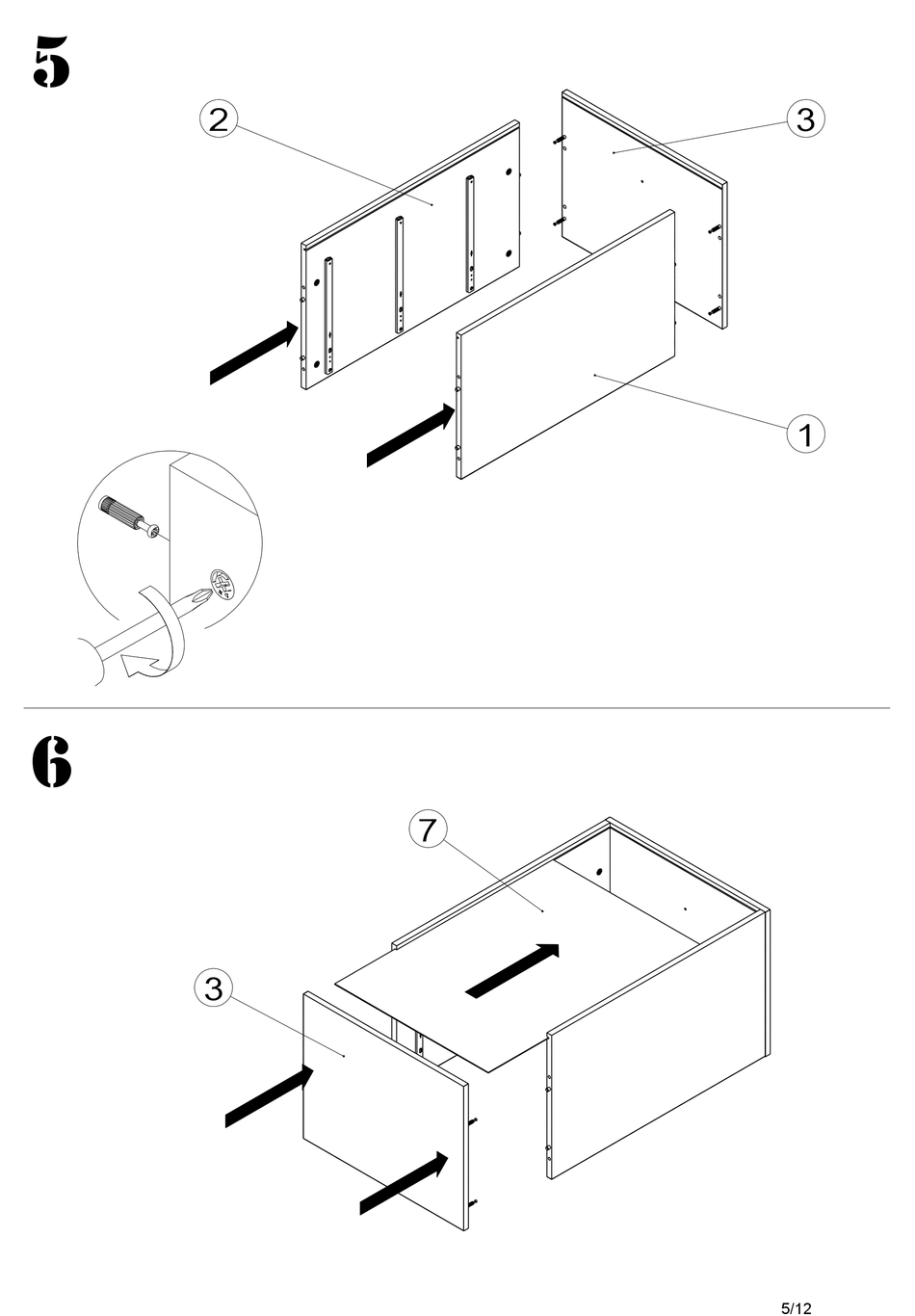 5

2

3

1

6

7

3

5/12