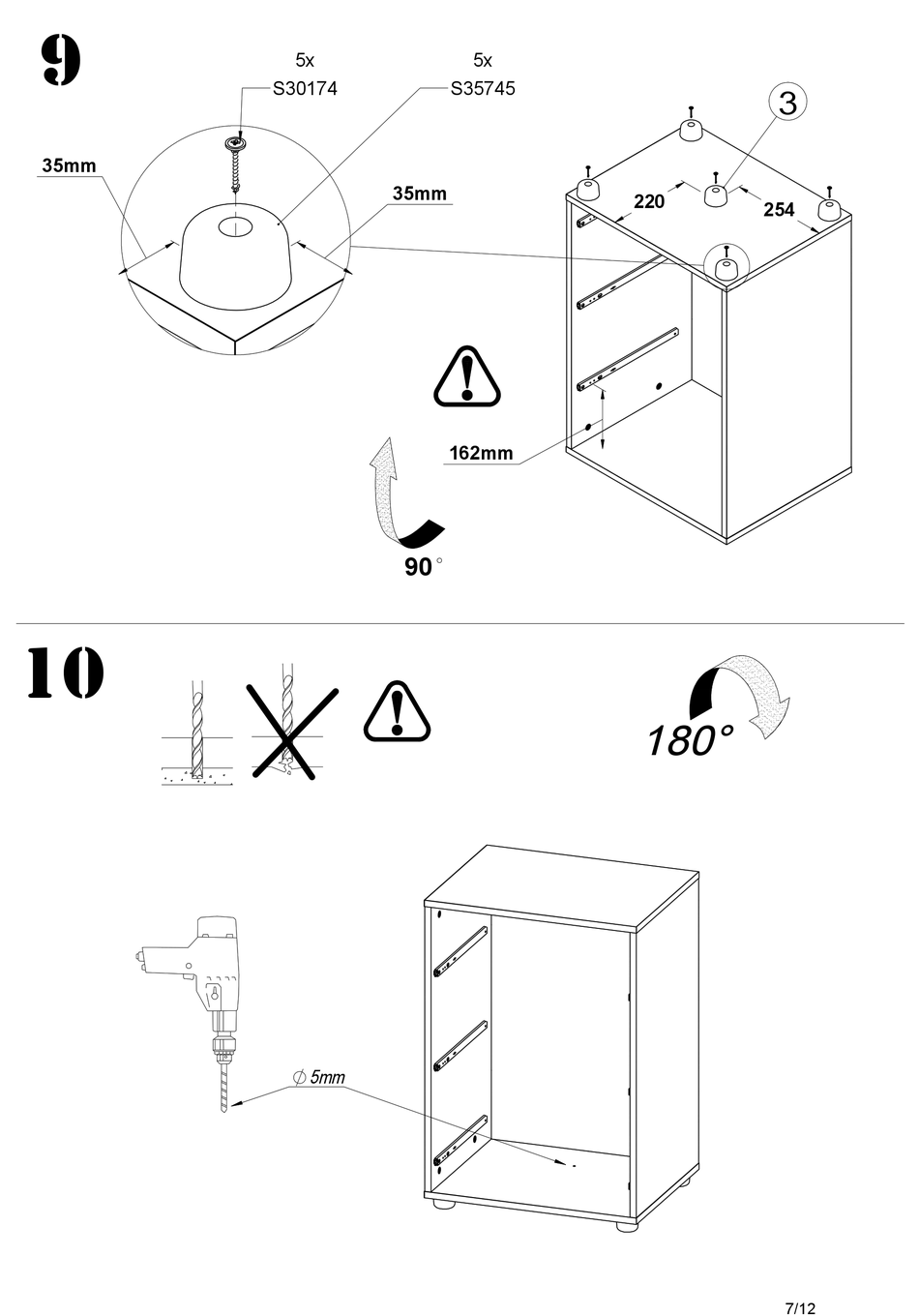 9

5x
S30174

5x
S35745

35mm

35mm

3

220

254

162mm

90°

10

180°

∅ 5mm

7/12