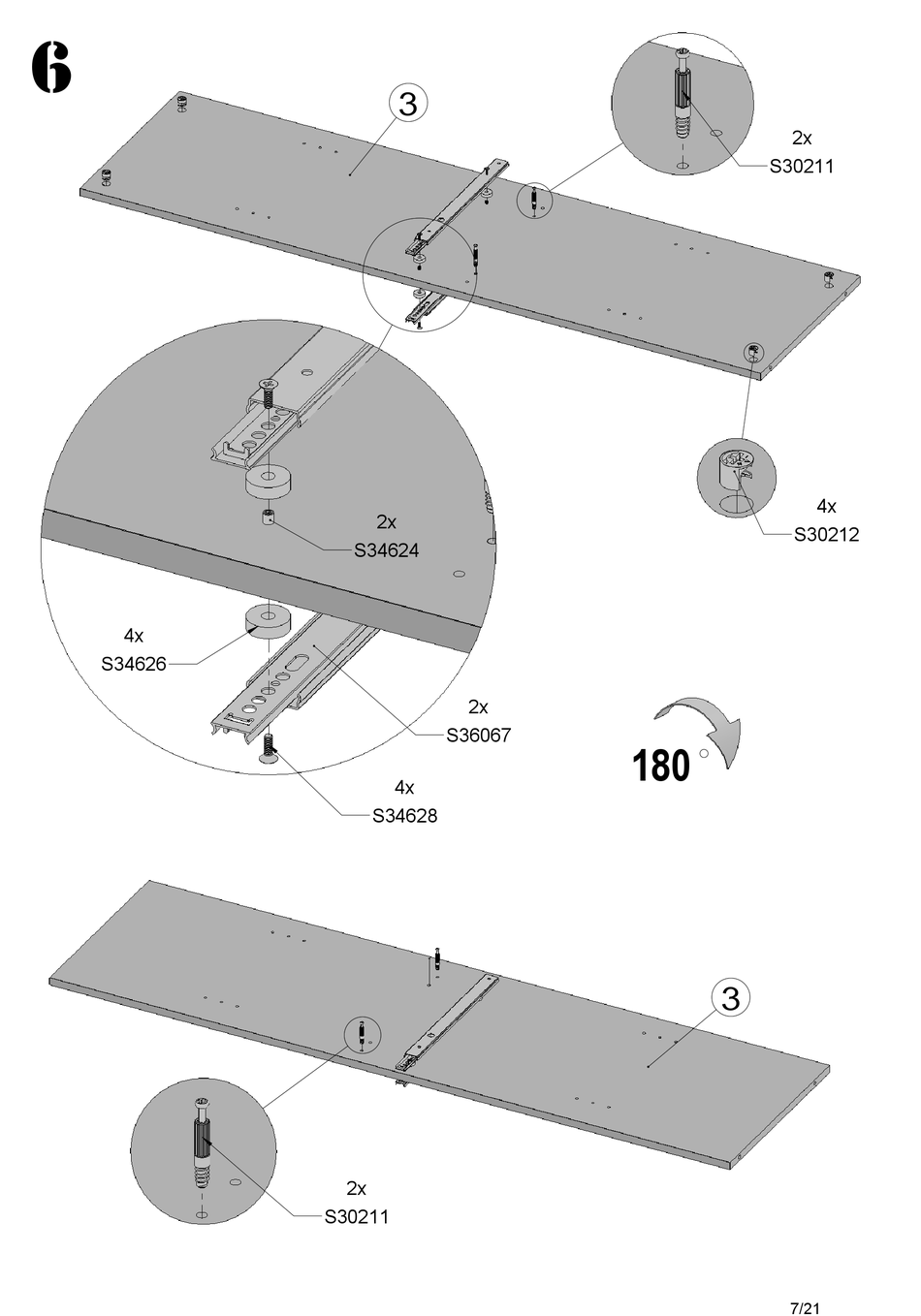 6

3

2x
S30211

2x
S34624

4x
S30212

4x
S34626

2x
S36067

4x
S34628

180 °

3

2x
S30211

7/21