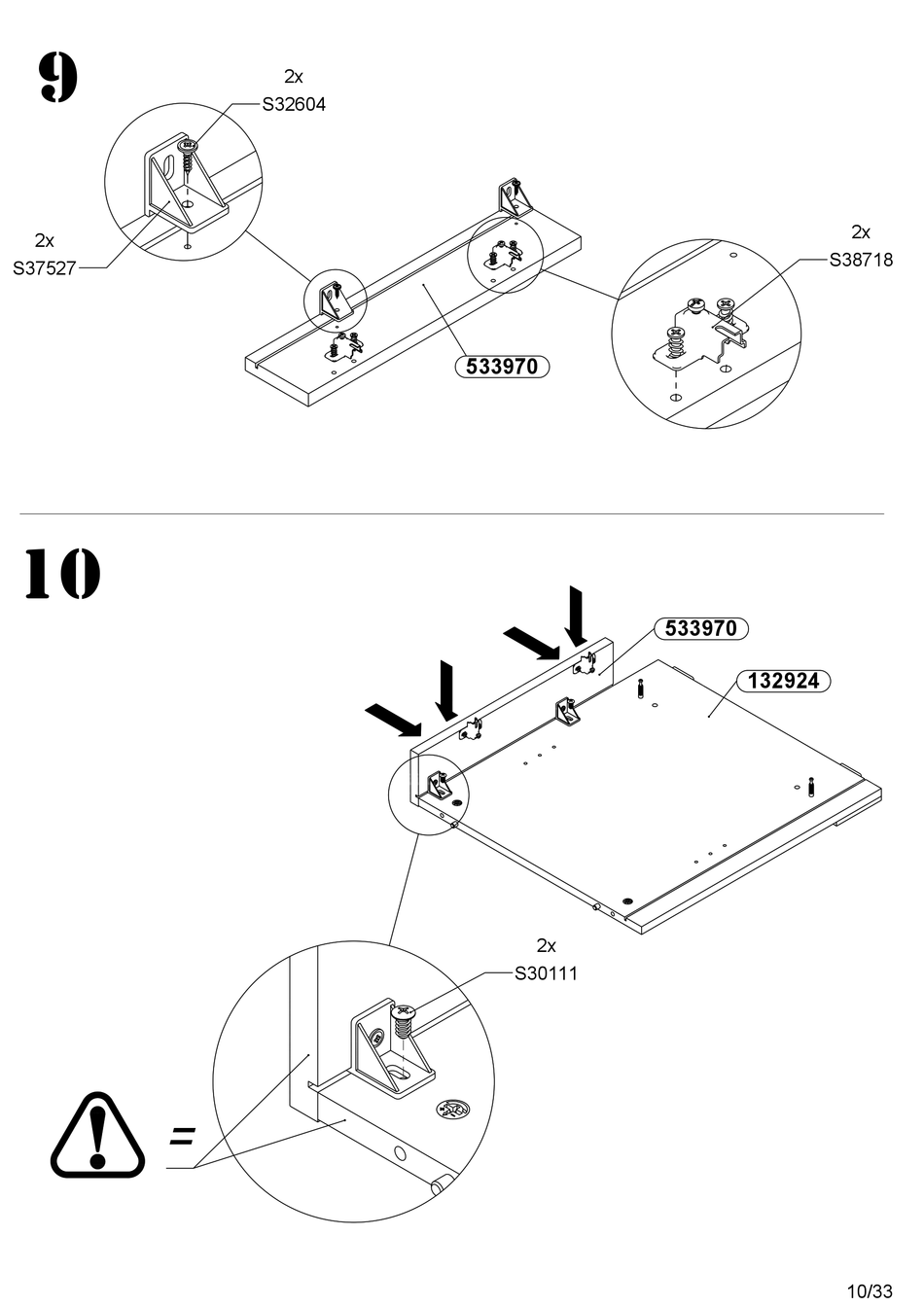 9

2x
S32604

2x
S37527

2x
S38718

533970

10

533970

132924

2x
S30111

=

10/33