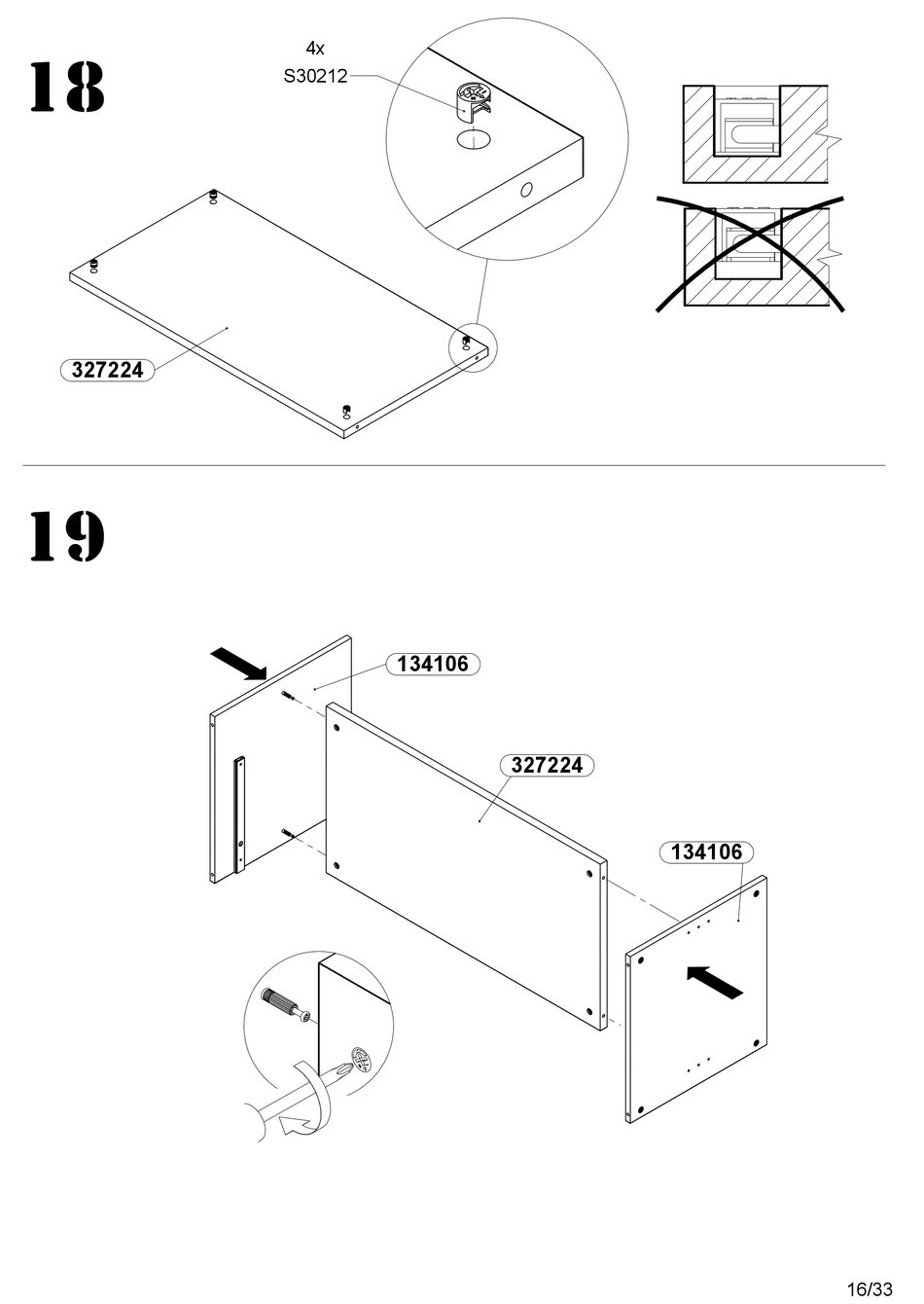 18

4x
S30212

327224

19

134106

327224

134106

16/33