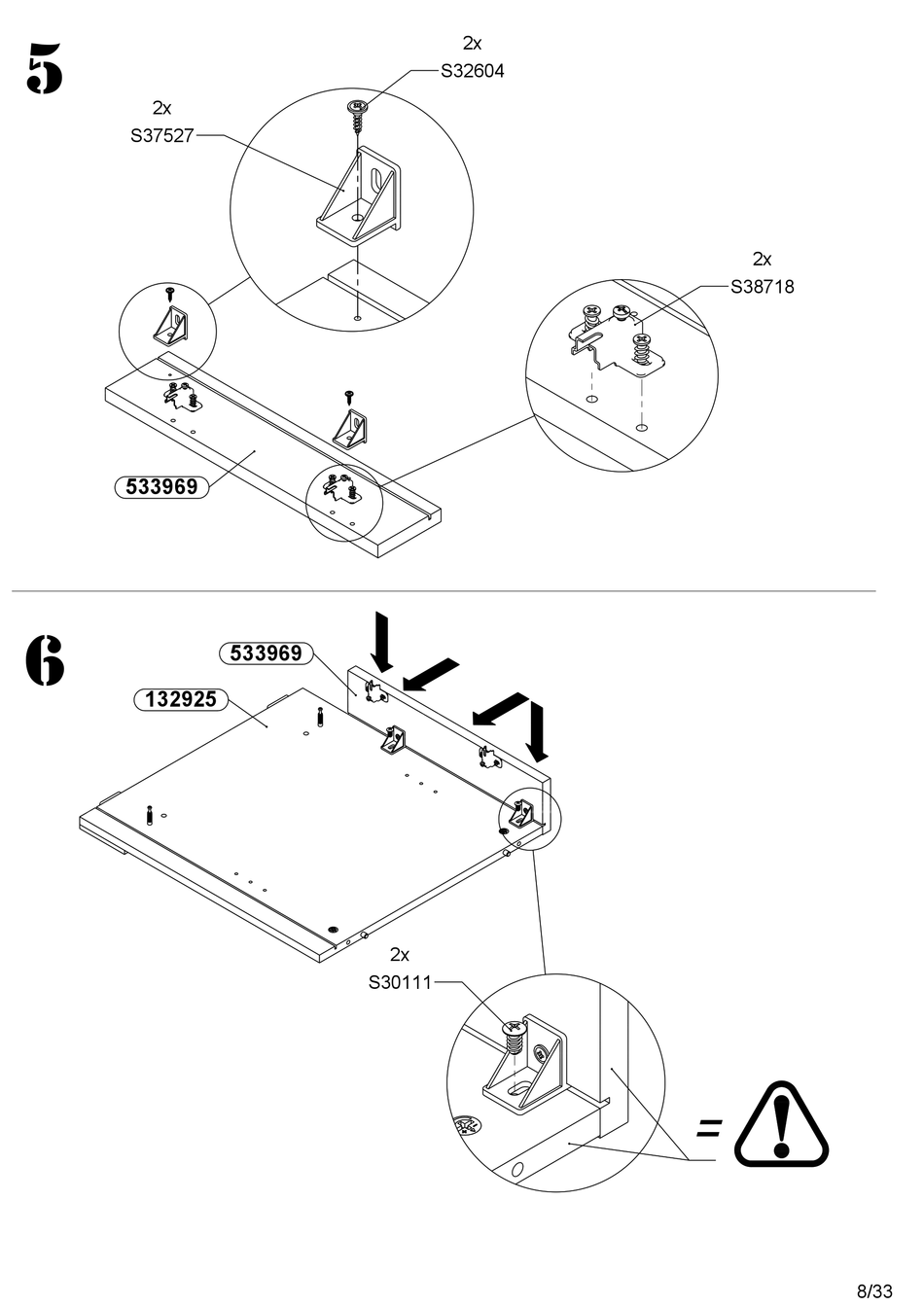 5

2x
S32604

2x
S37527

2x
S38718

533969

6

533969

132925

2x
S30111

=

8/33