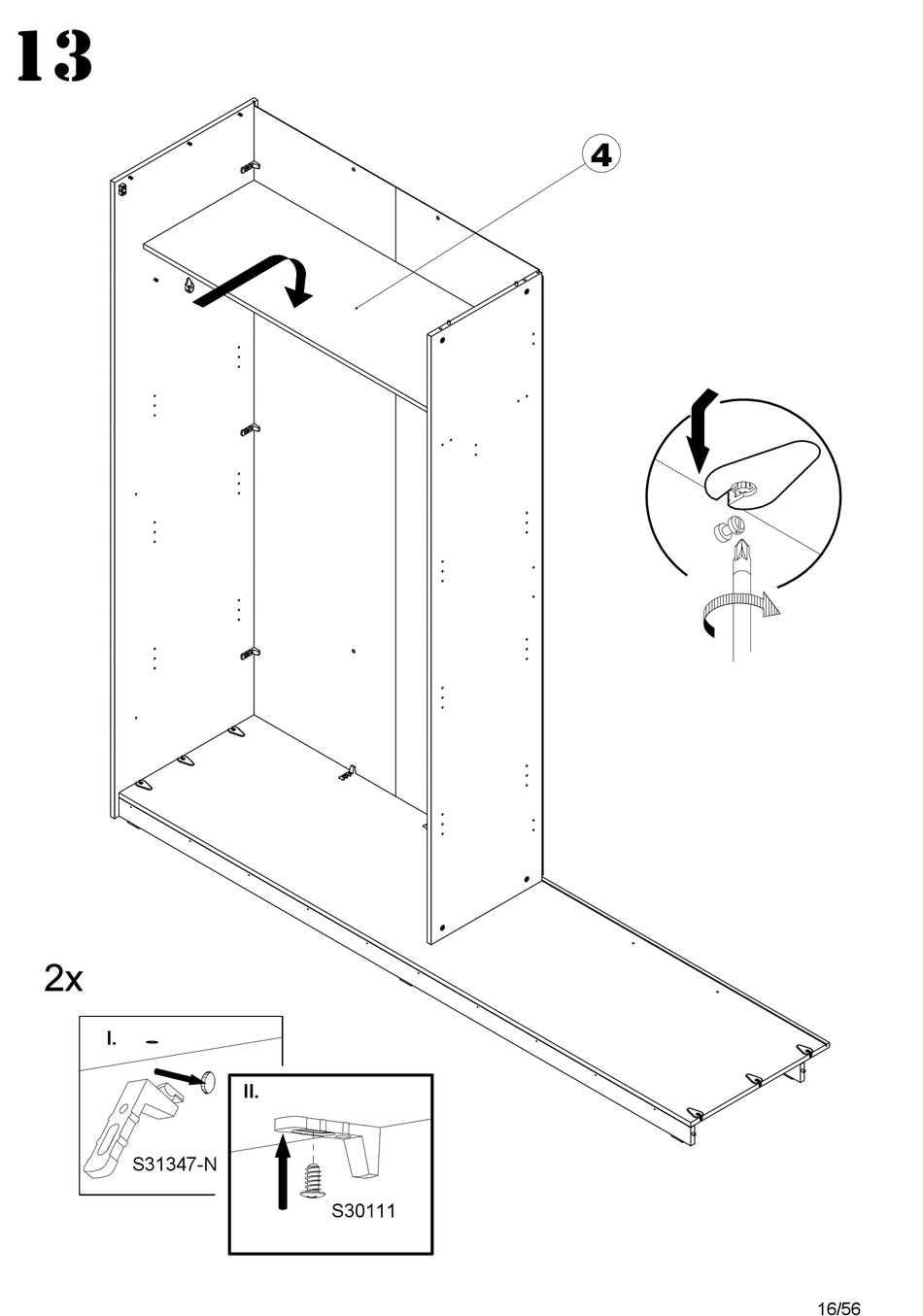 13

4

2x

I.

S31347-N

II.

S30111

16/56