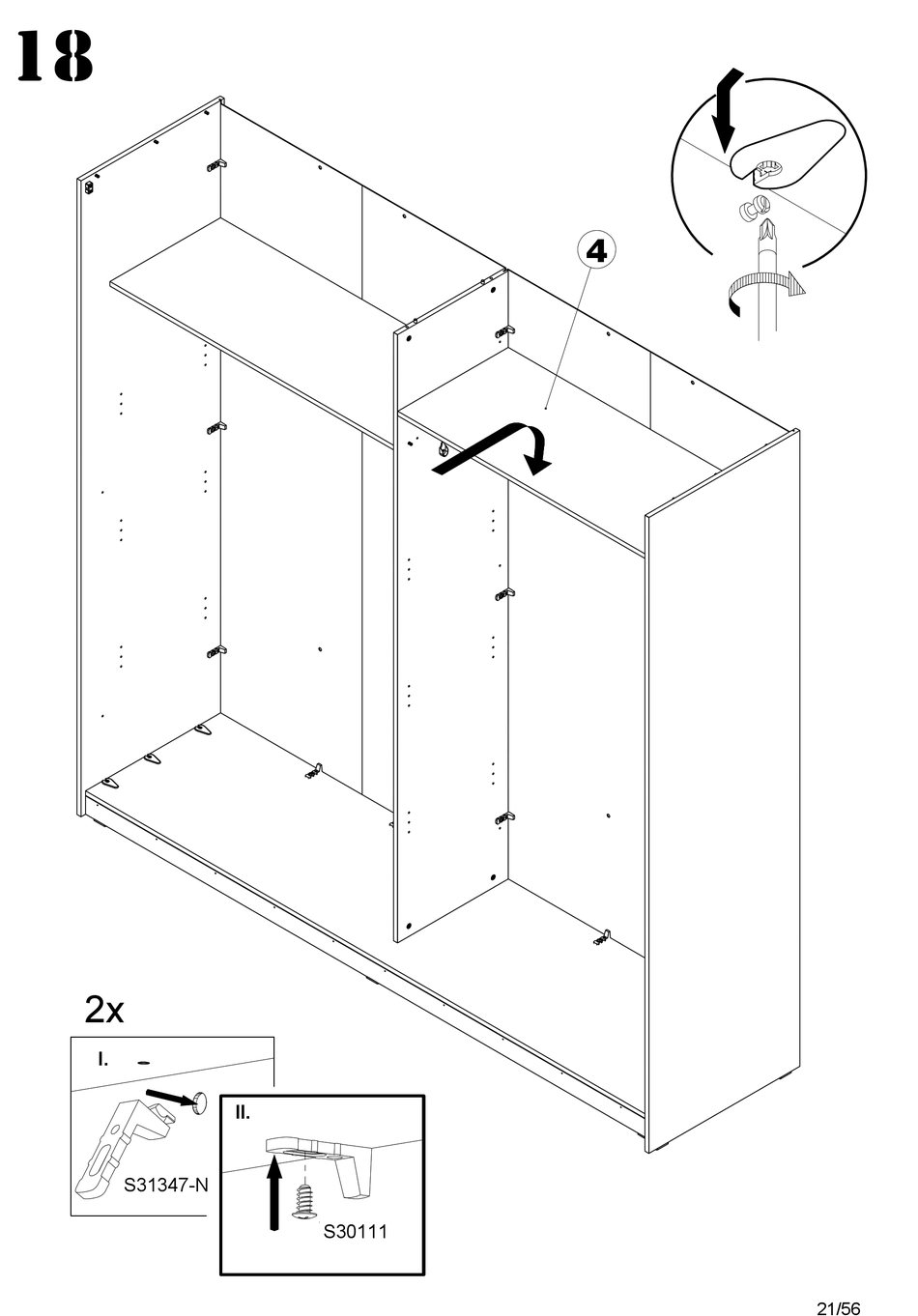 18

4

2x

I.

S31347-N

II.

S30111

21/56