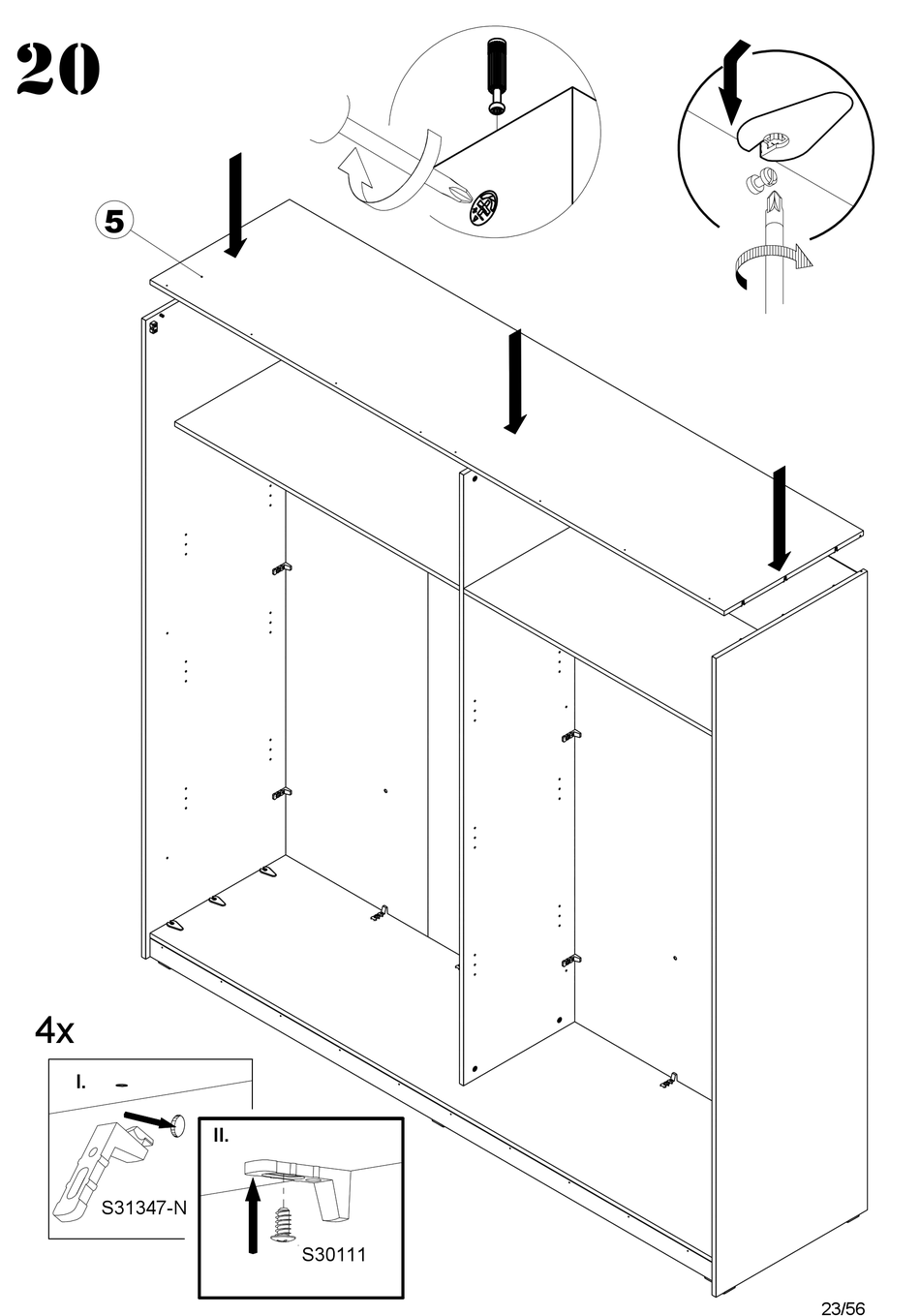 20

5

4x

I.

S31347-N

II.

S30111

23/56