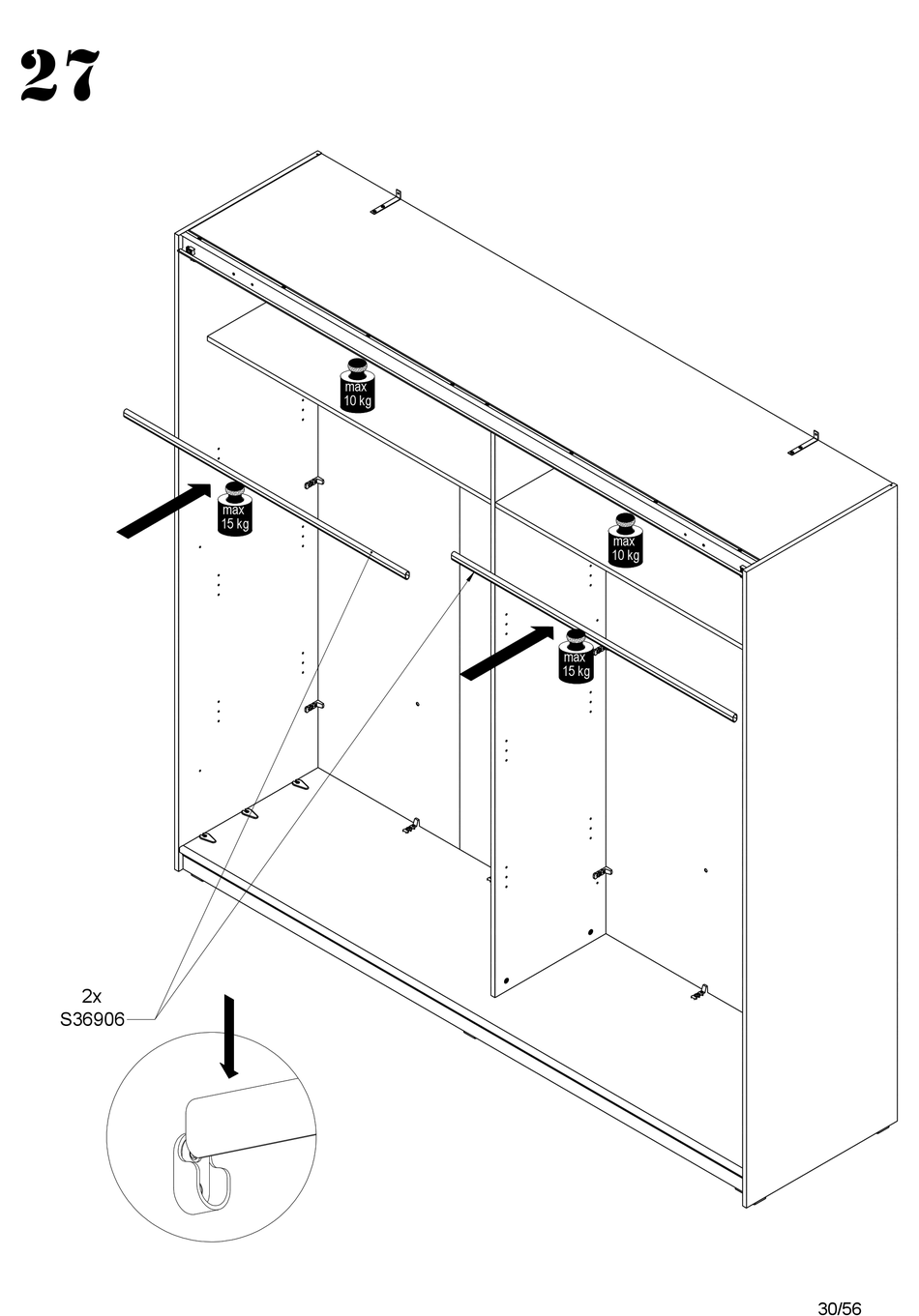 27

max
10 kg

max
15 kg

max
10 kg

max
15 kg

2x
S36906

30/56