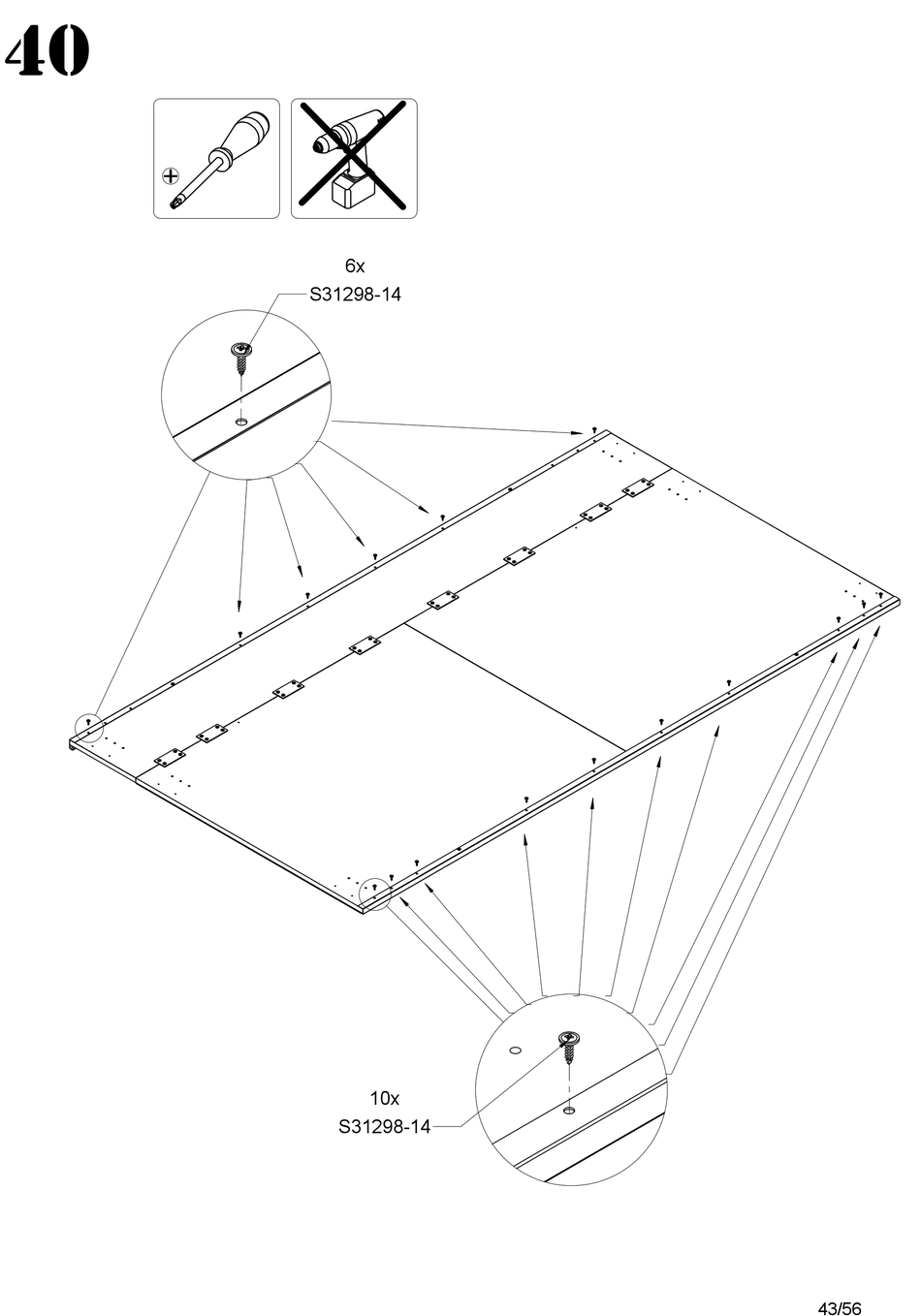 40

6x
S31298-14

10x
S31298-14

43/56