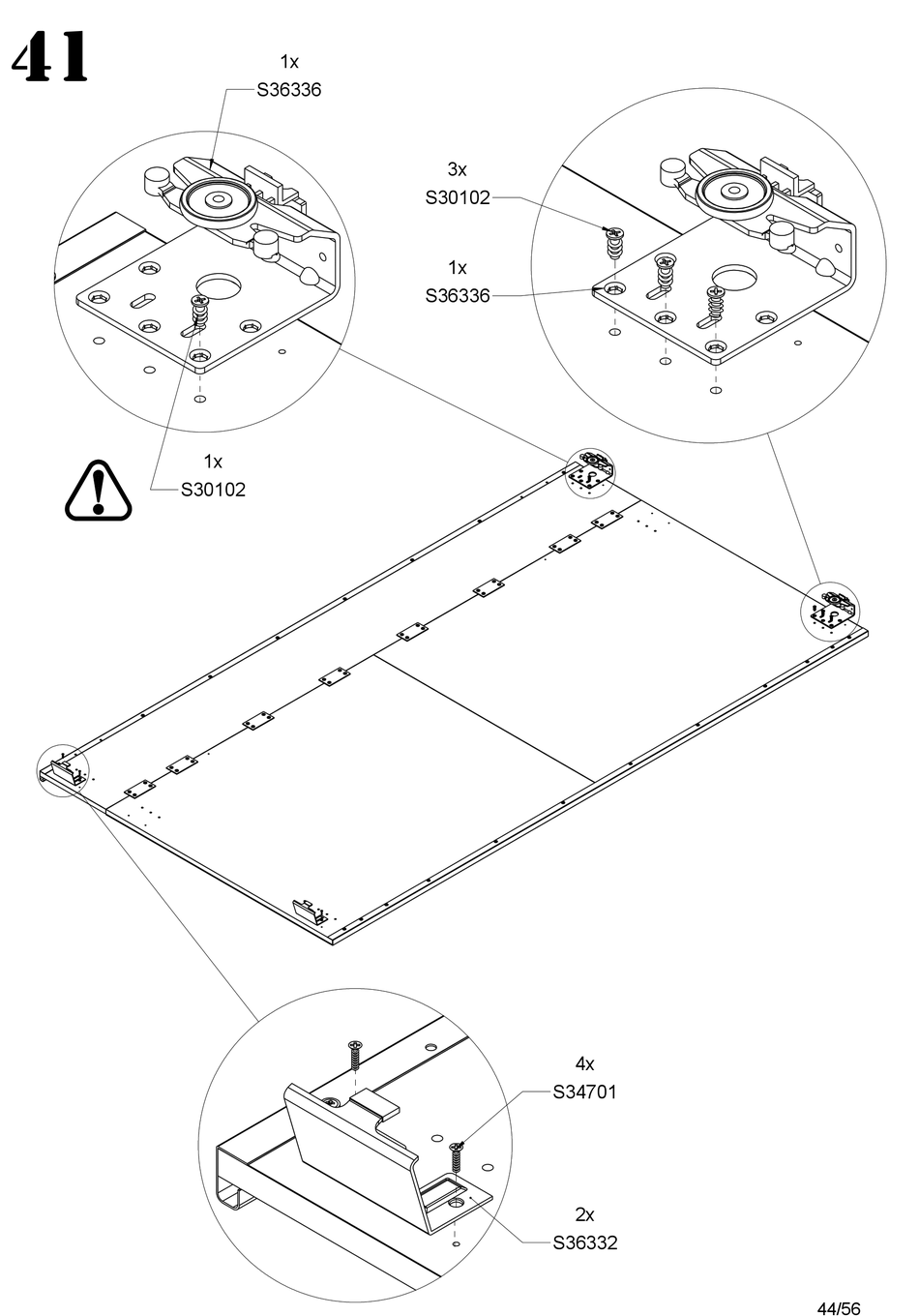 41

1x
S36336

3x
S30102

1x
S36336

1x
S30102

4x
S34701

2x
S36332

44/56