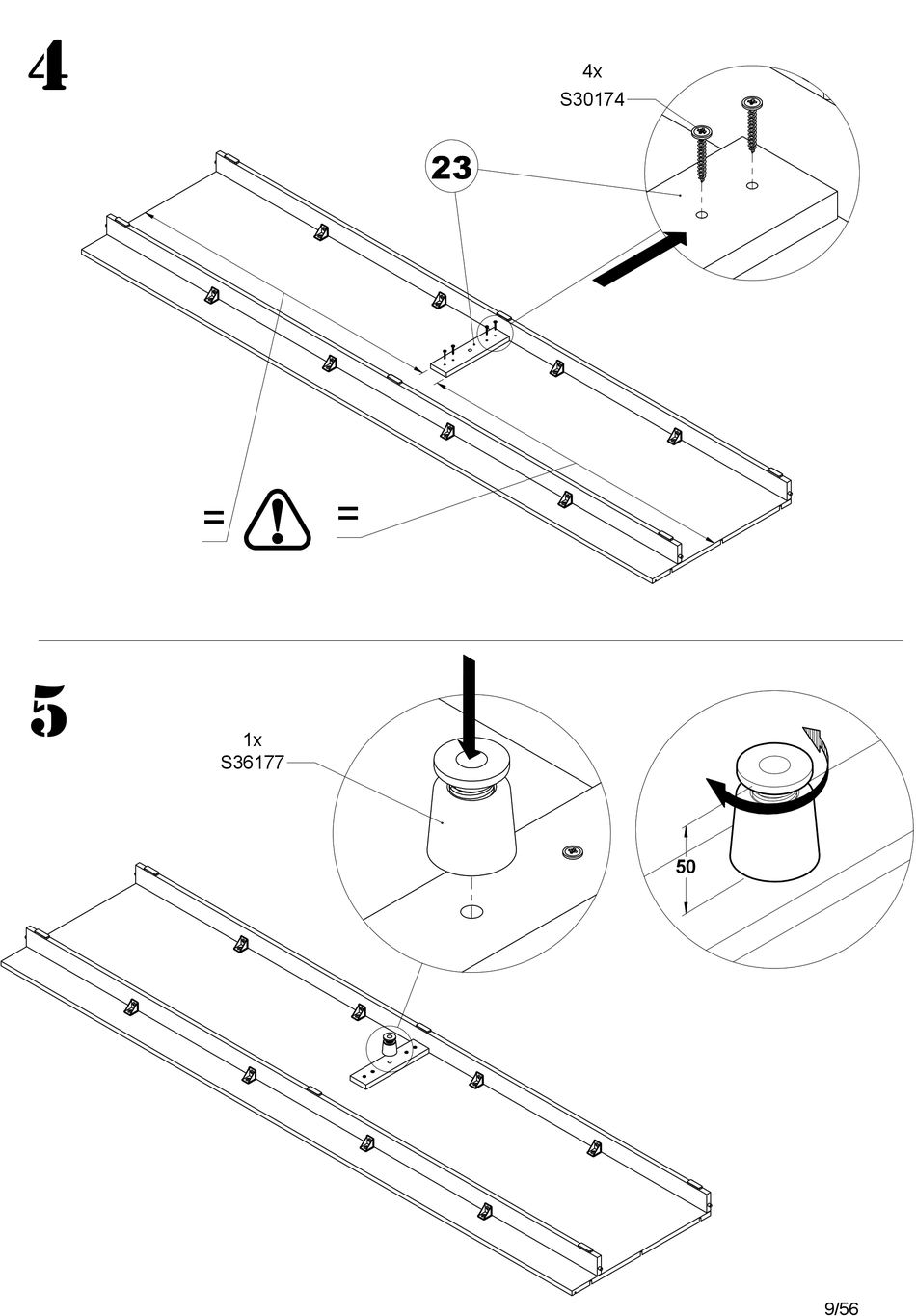 4

4x
S30174

23

=

=

5

1x
S36177

50

9/56