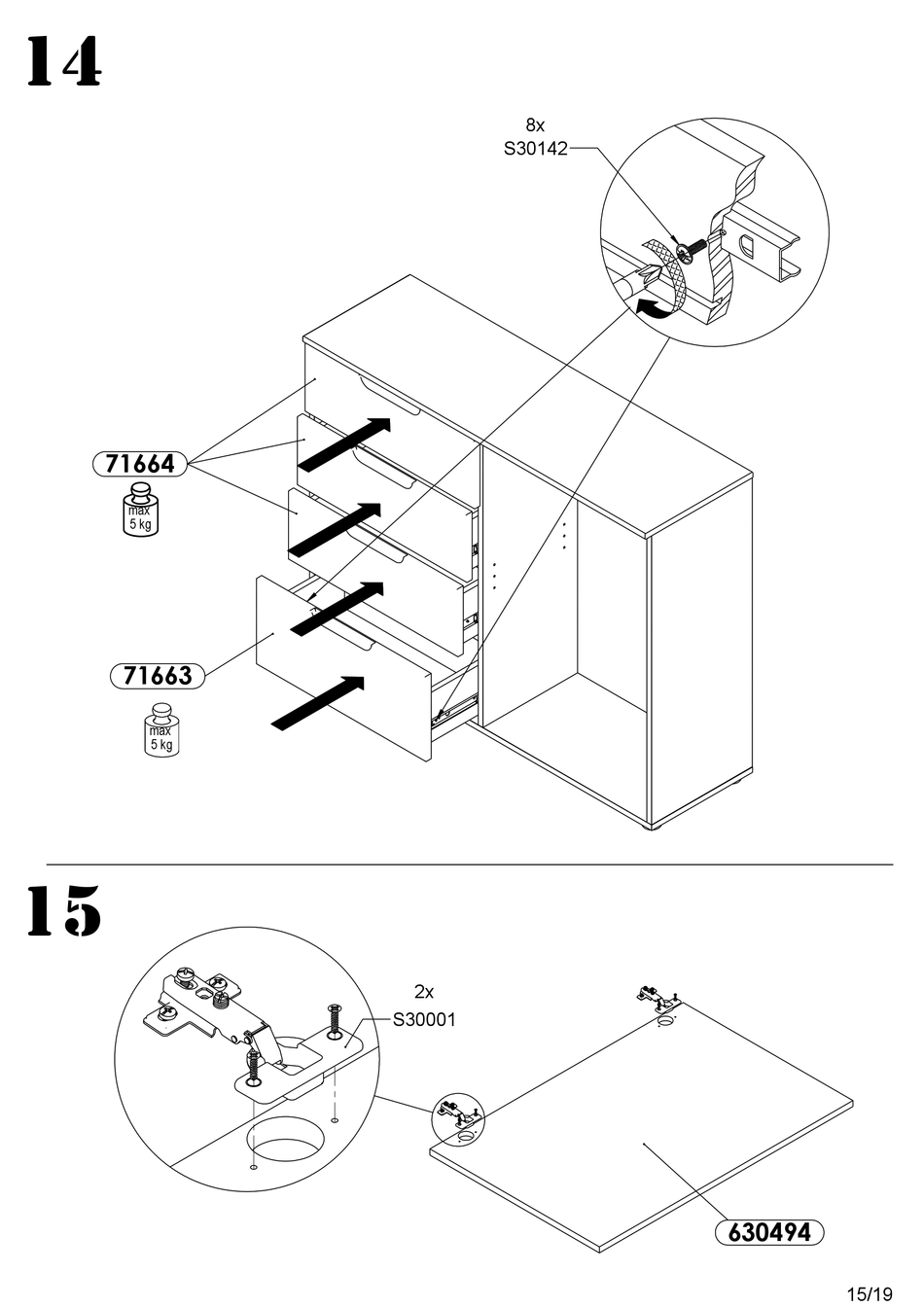 14

8x
S30142

71664

max
5 kg

71663

max
5 kg

15

2x
S30001

630494

15/19